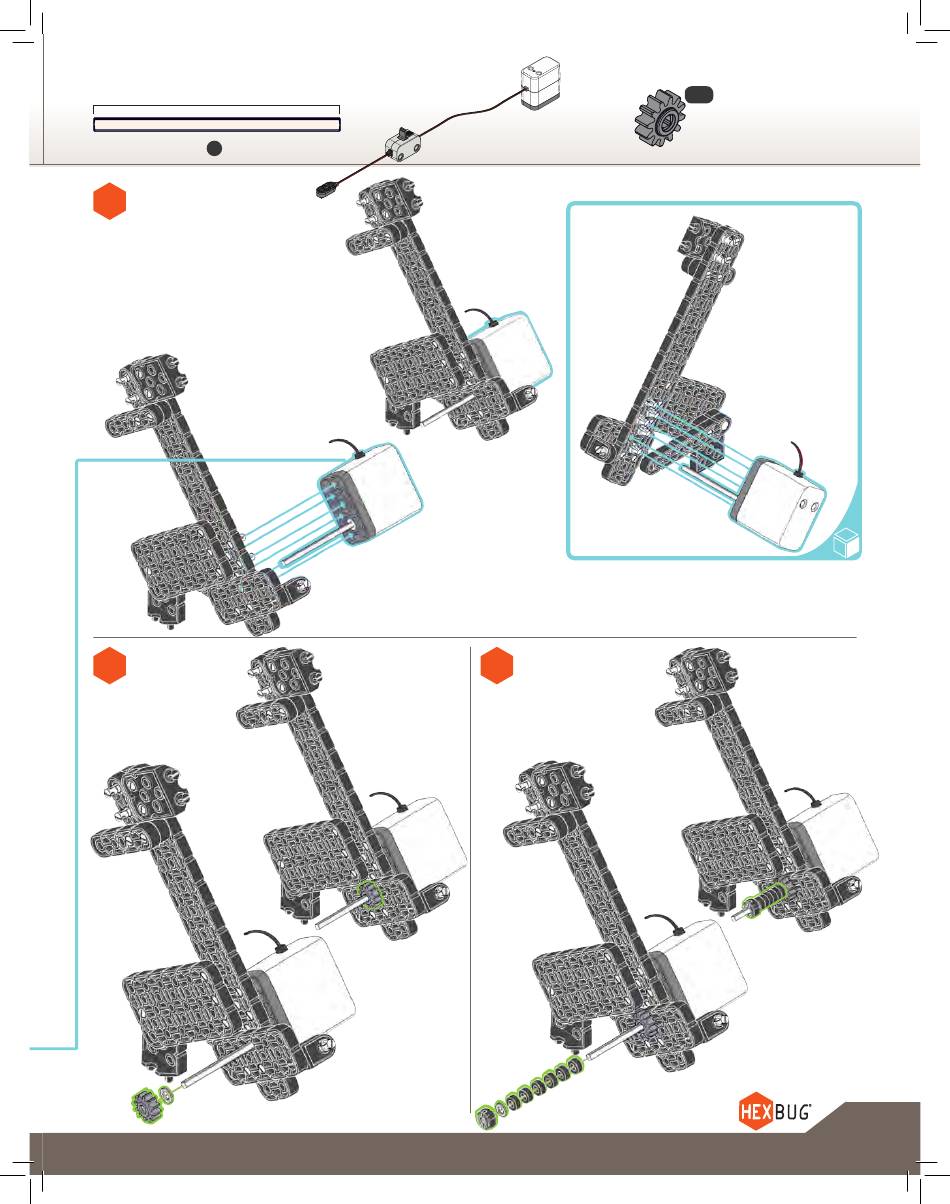 HEXBUG