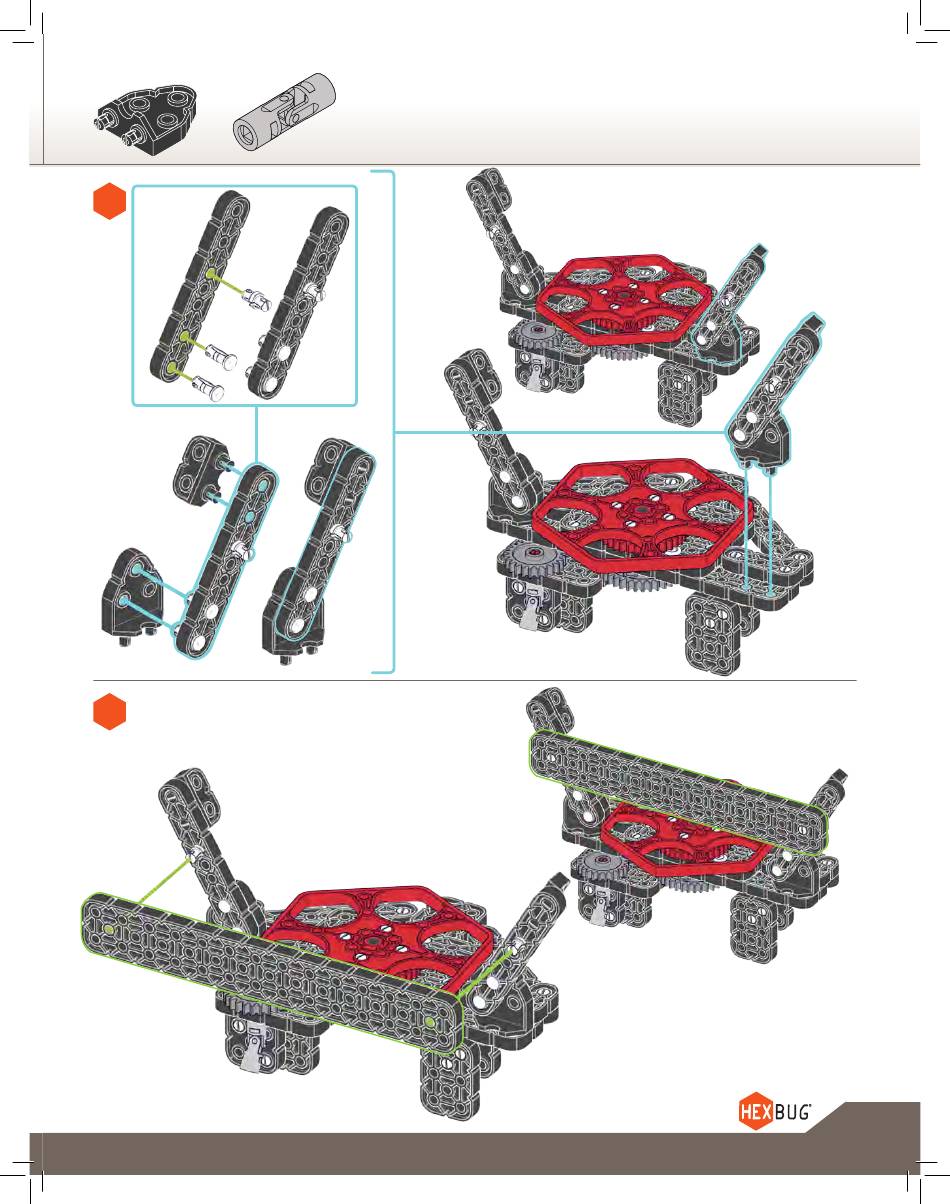 HEXBUG