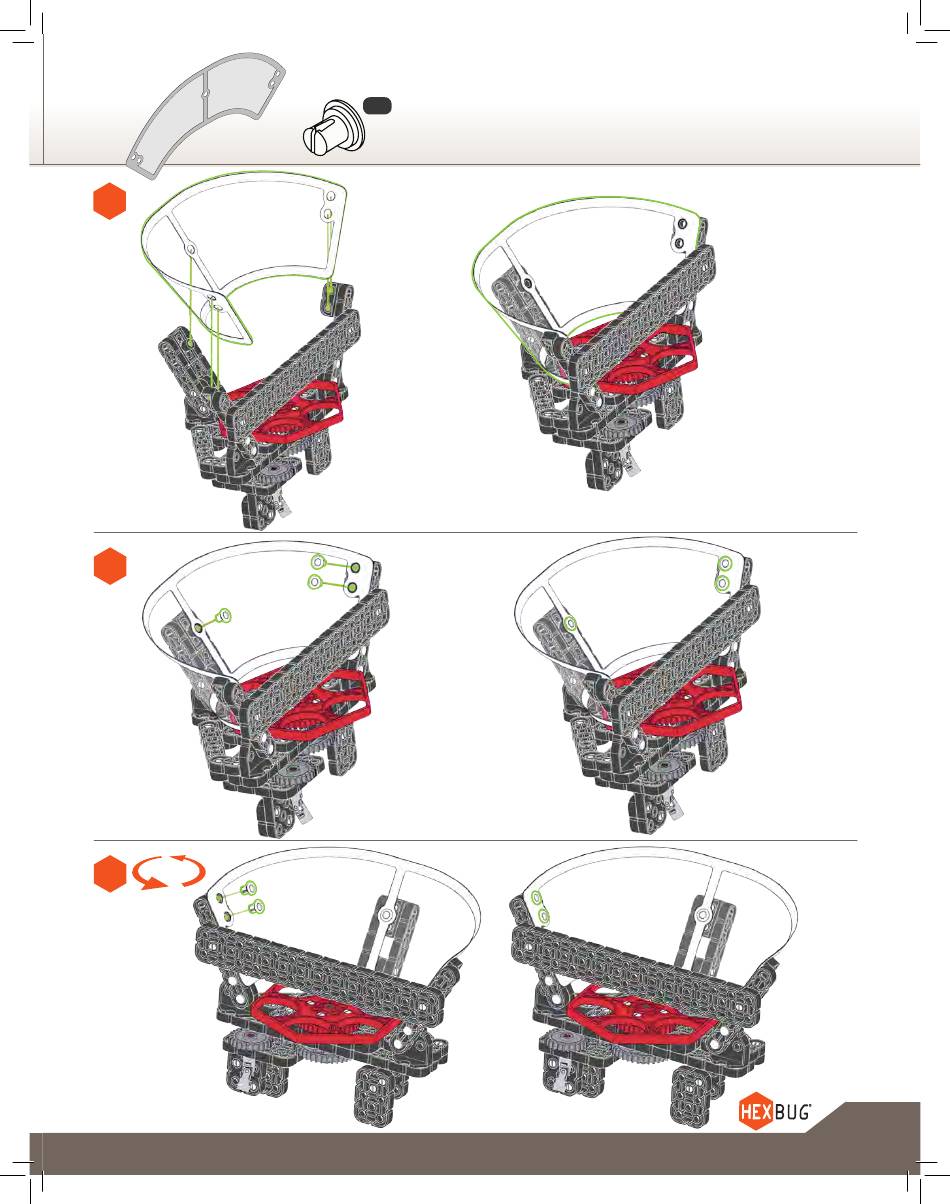 HEXBUG