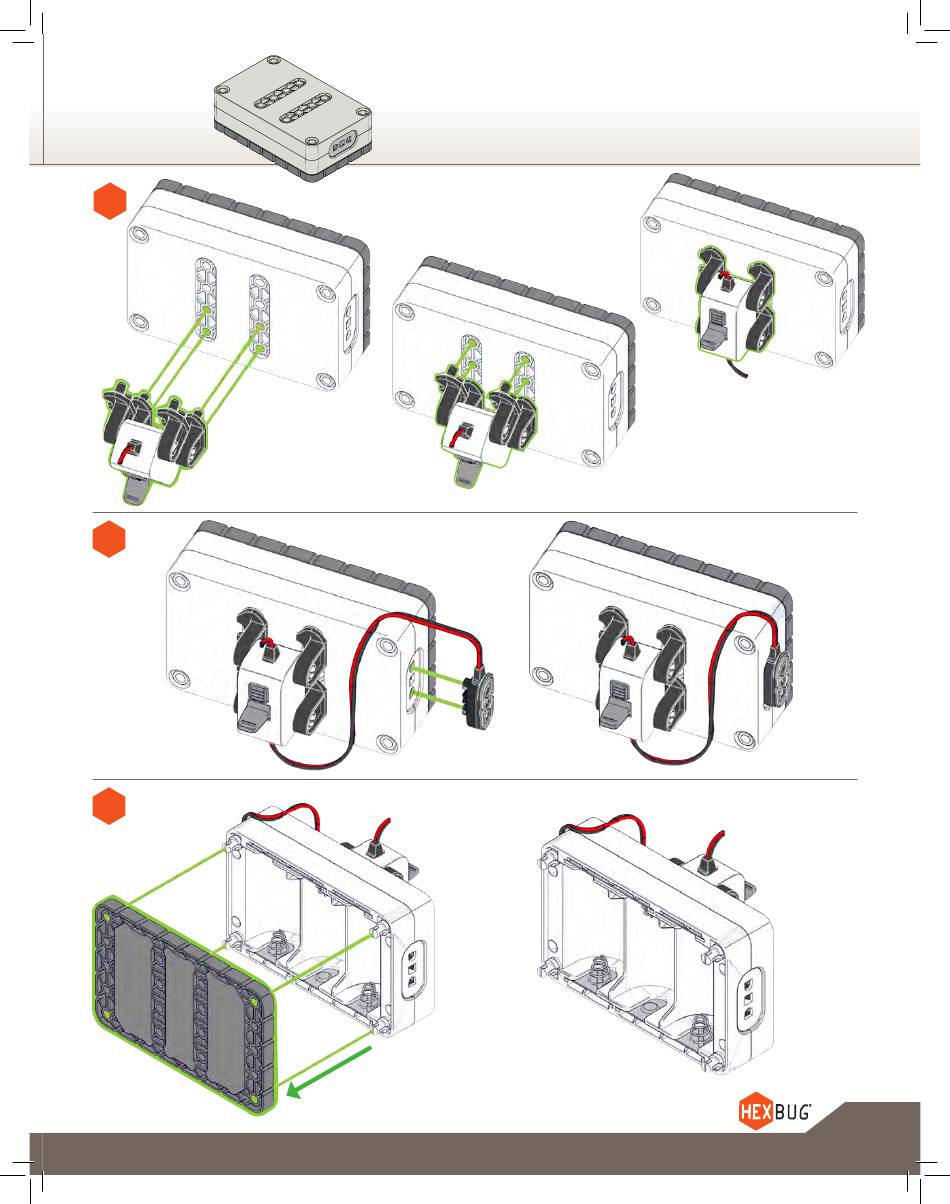 HEXBUG