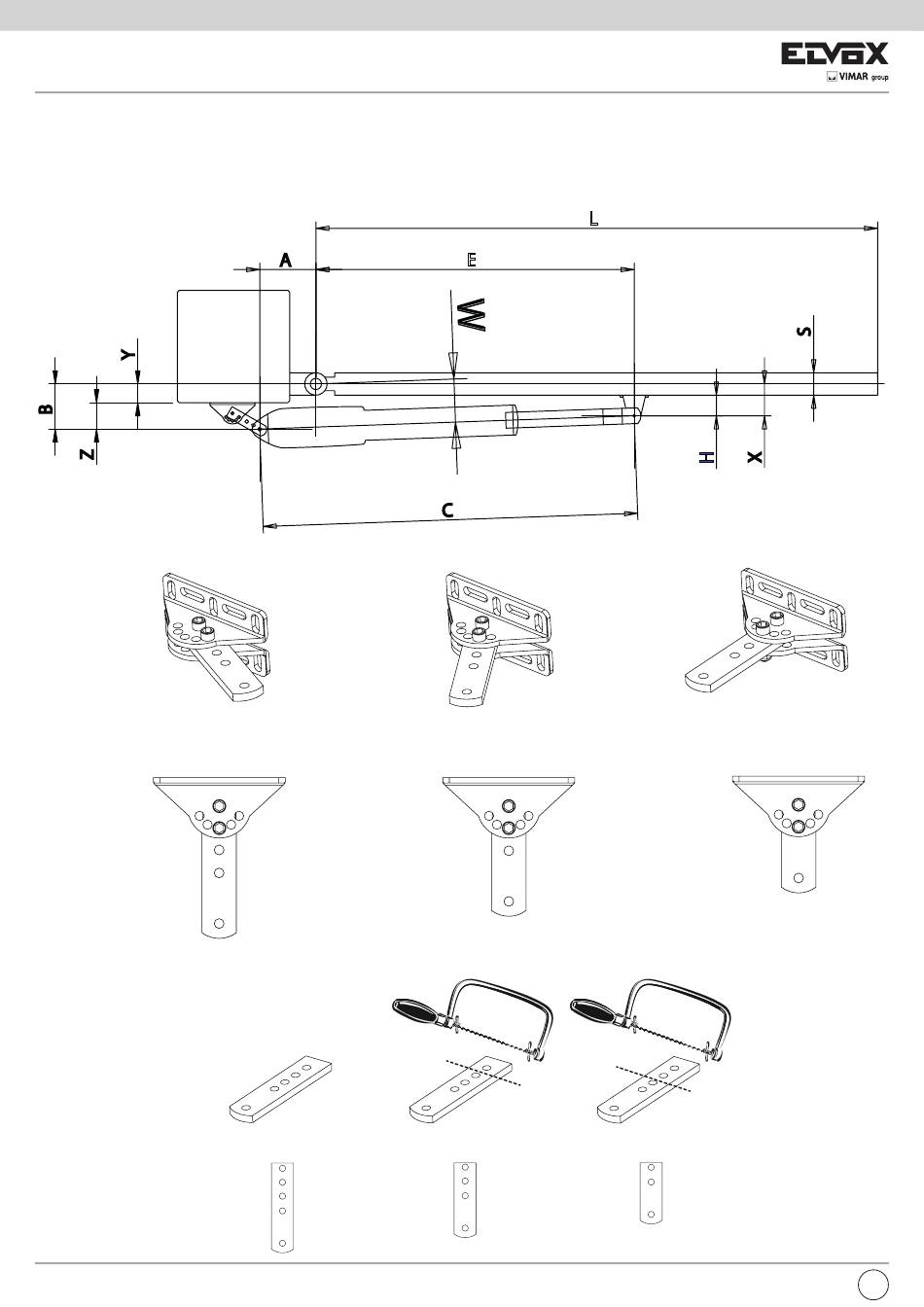 ELVOX
VIMAR group

L
A
E
W
S
Y
B
Z
H
X
C