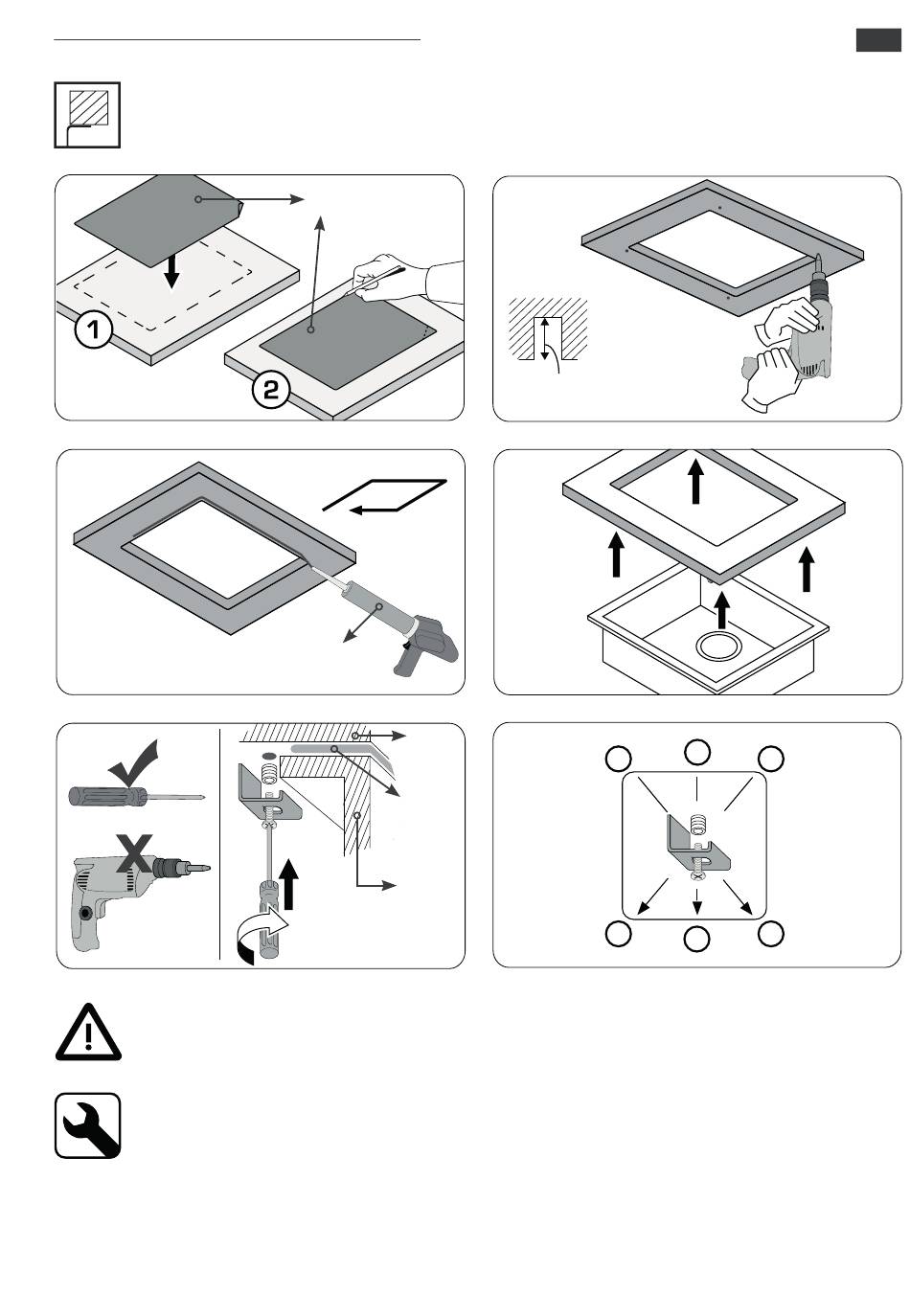 1

2