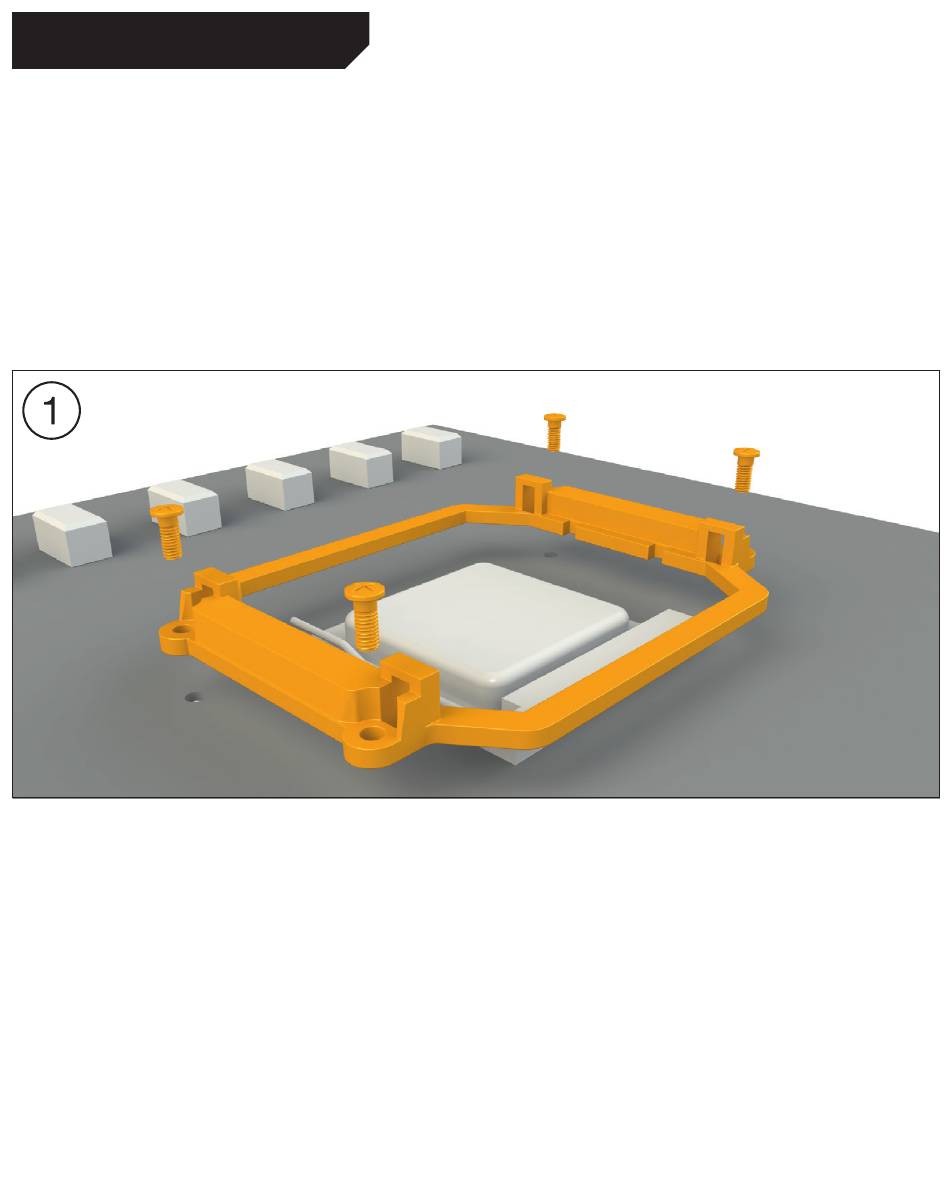 1