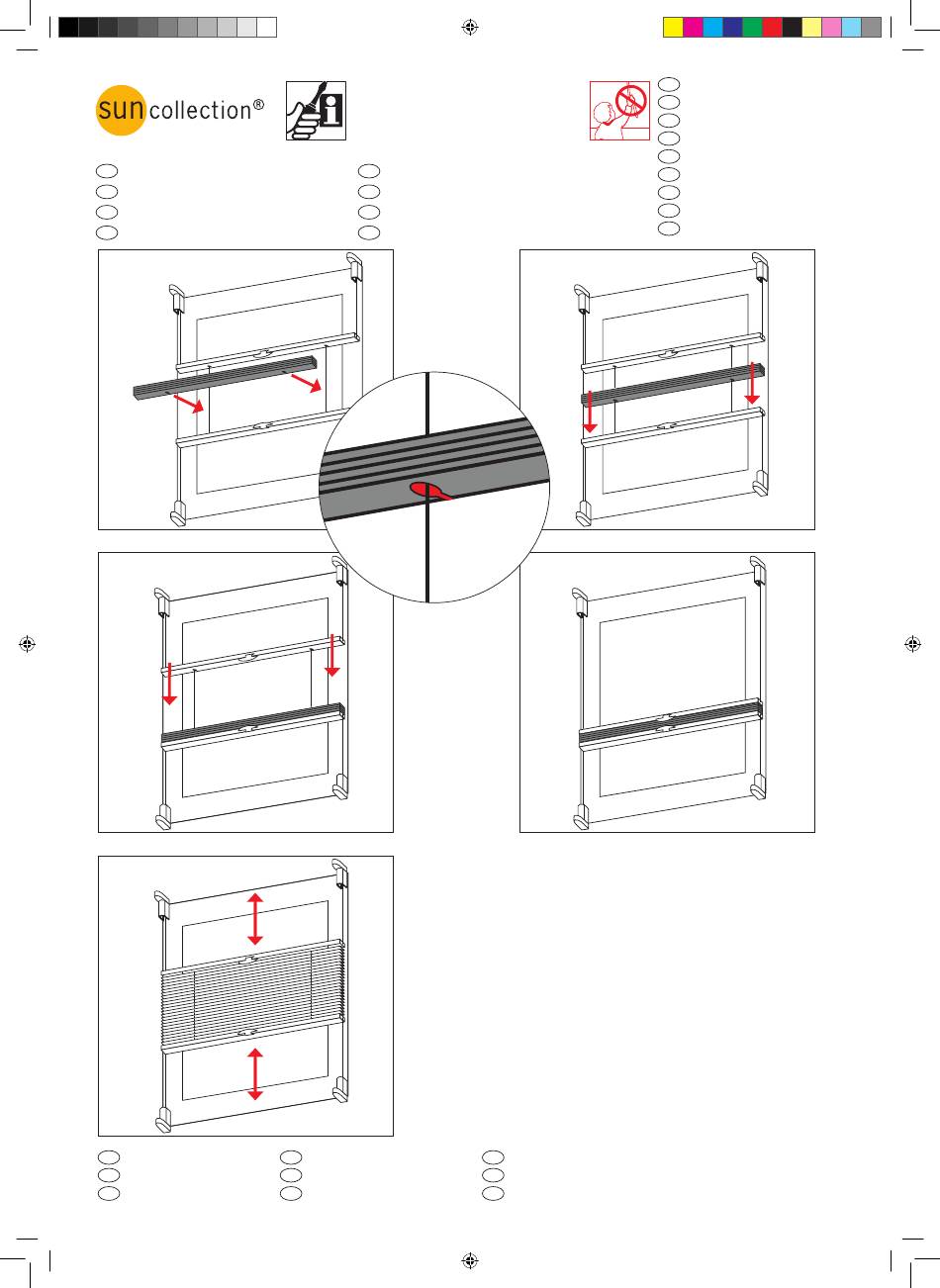 sun collection®