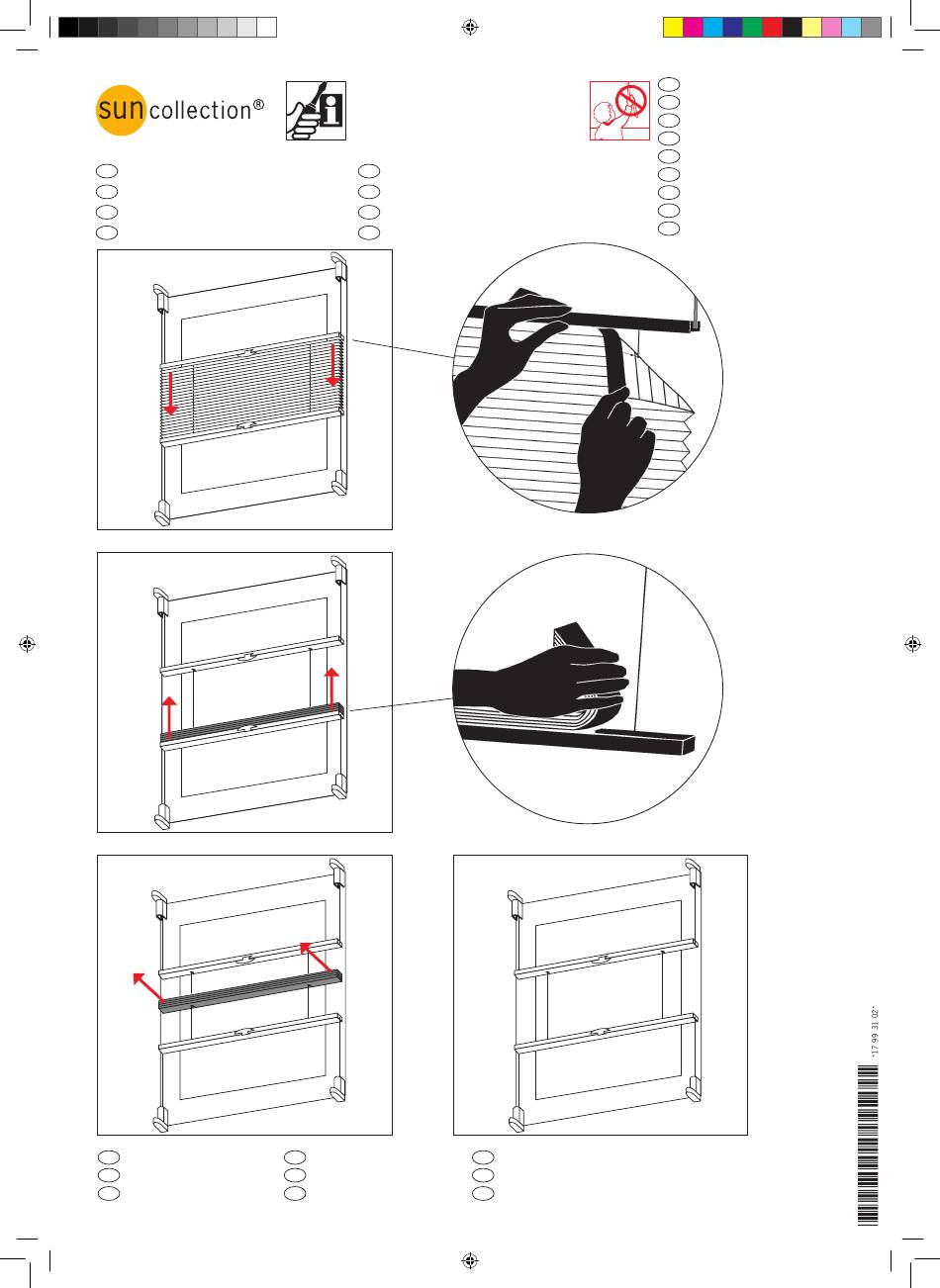 sun collection®

*17 99 31 02*