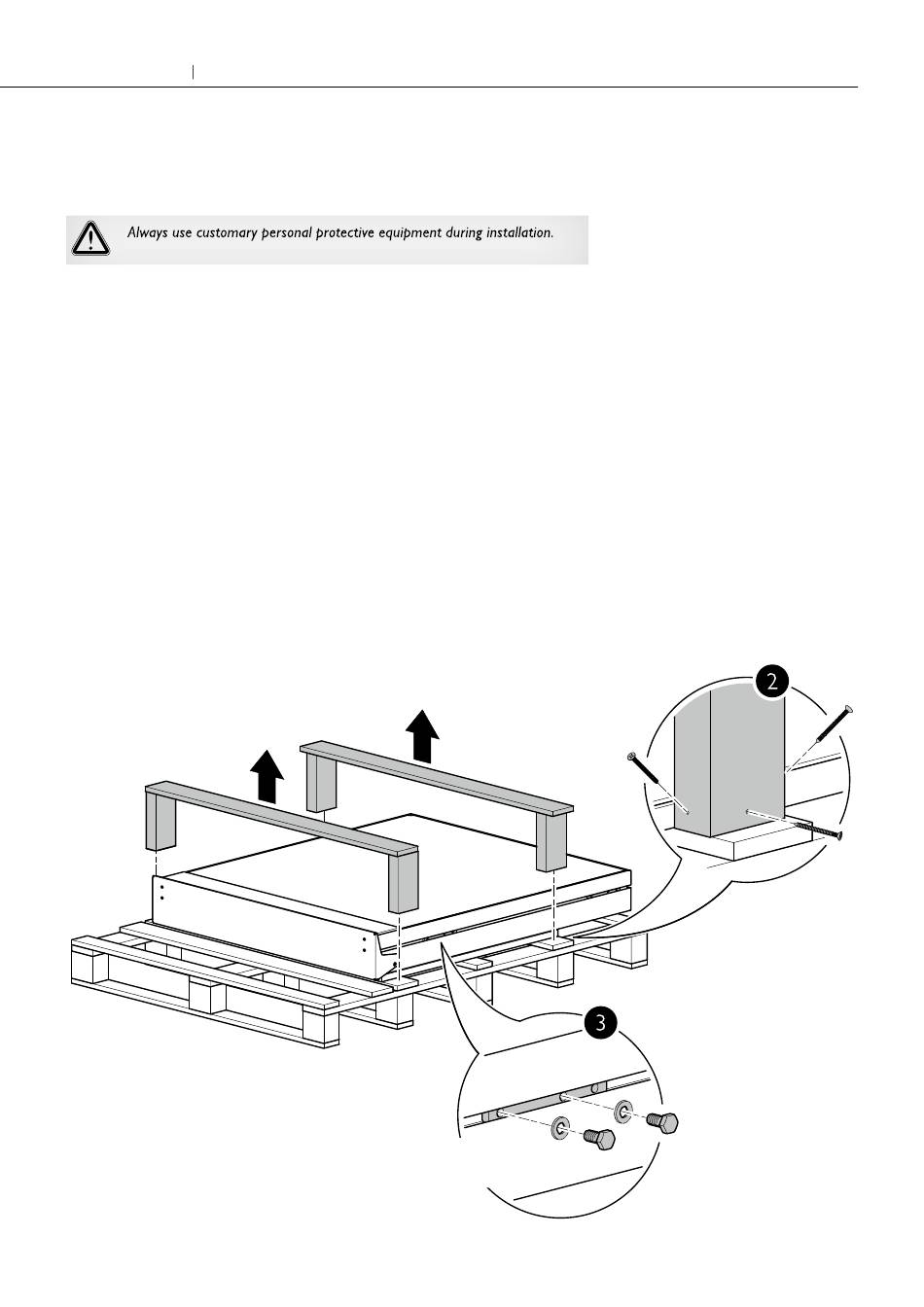 Always use customary personal protective equipment during installation.

2

3