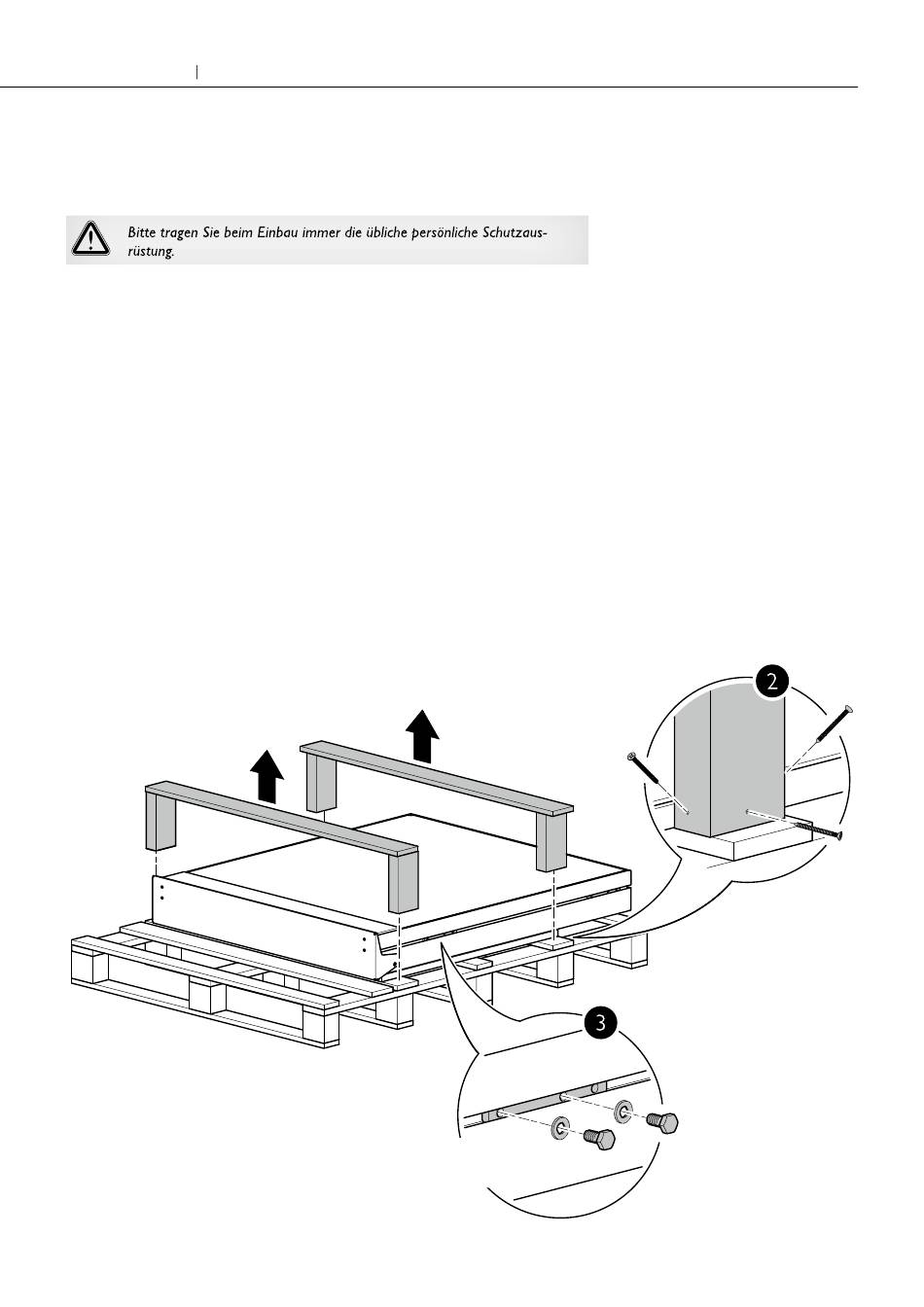 Bitte tragen Sie beim Einbau immer die übliche persönliche Schutzausrüstung.

2

3