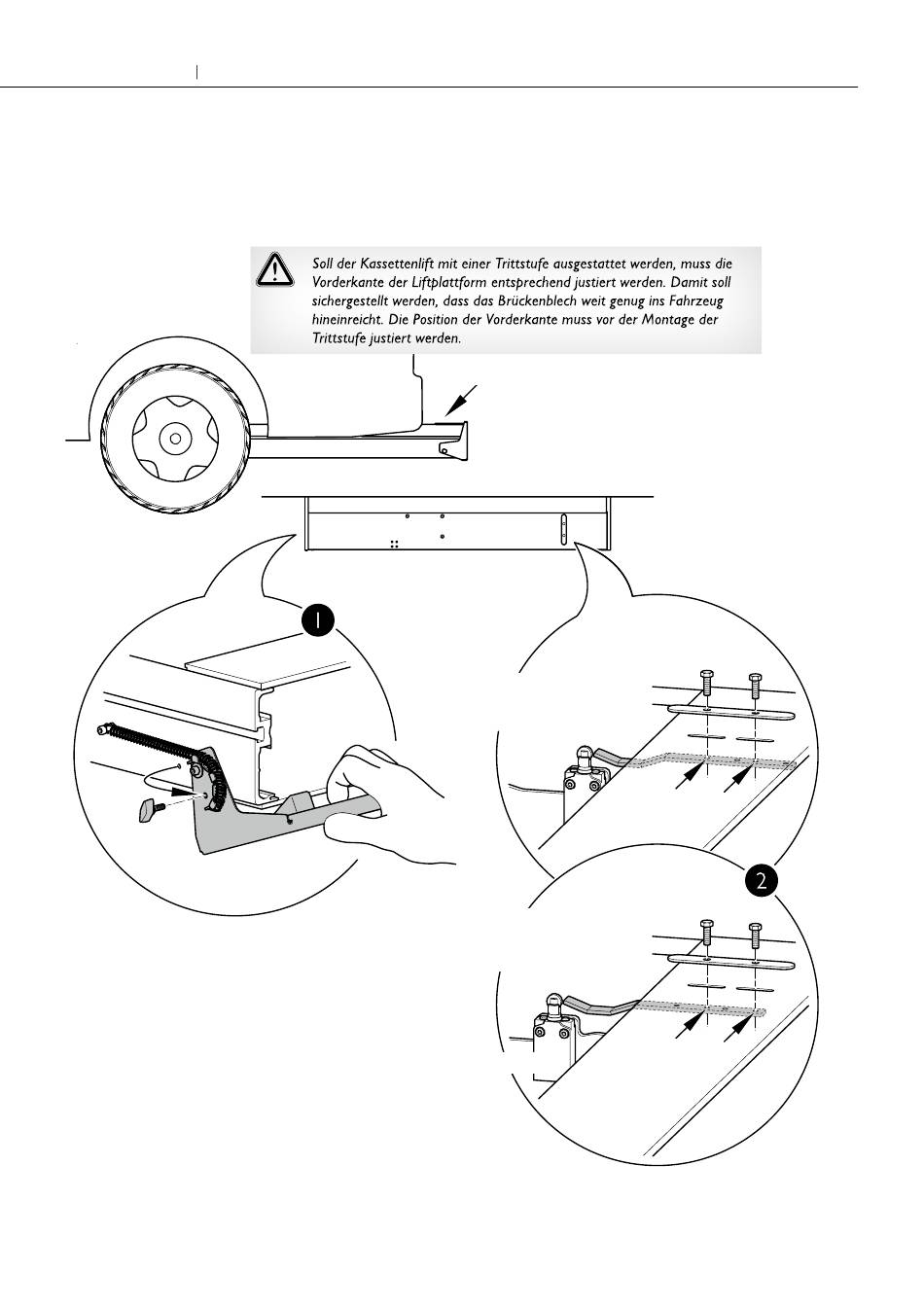 Soll der Kassettenlift mit einer Trittstufe ausgestattet werden, muss die Vorderkante der Liftplattform entsprechend justiert werden. Damit soll sichergestellt werden, dass das Brückenblech weit genug ins Fahrzeug hineinreicht. Die Position der Vorderkante muss vor der Montage der Trittstufe justiert werden.

1

2