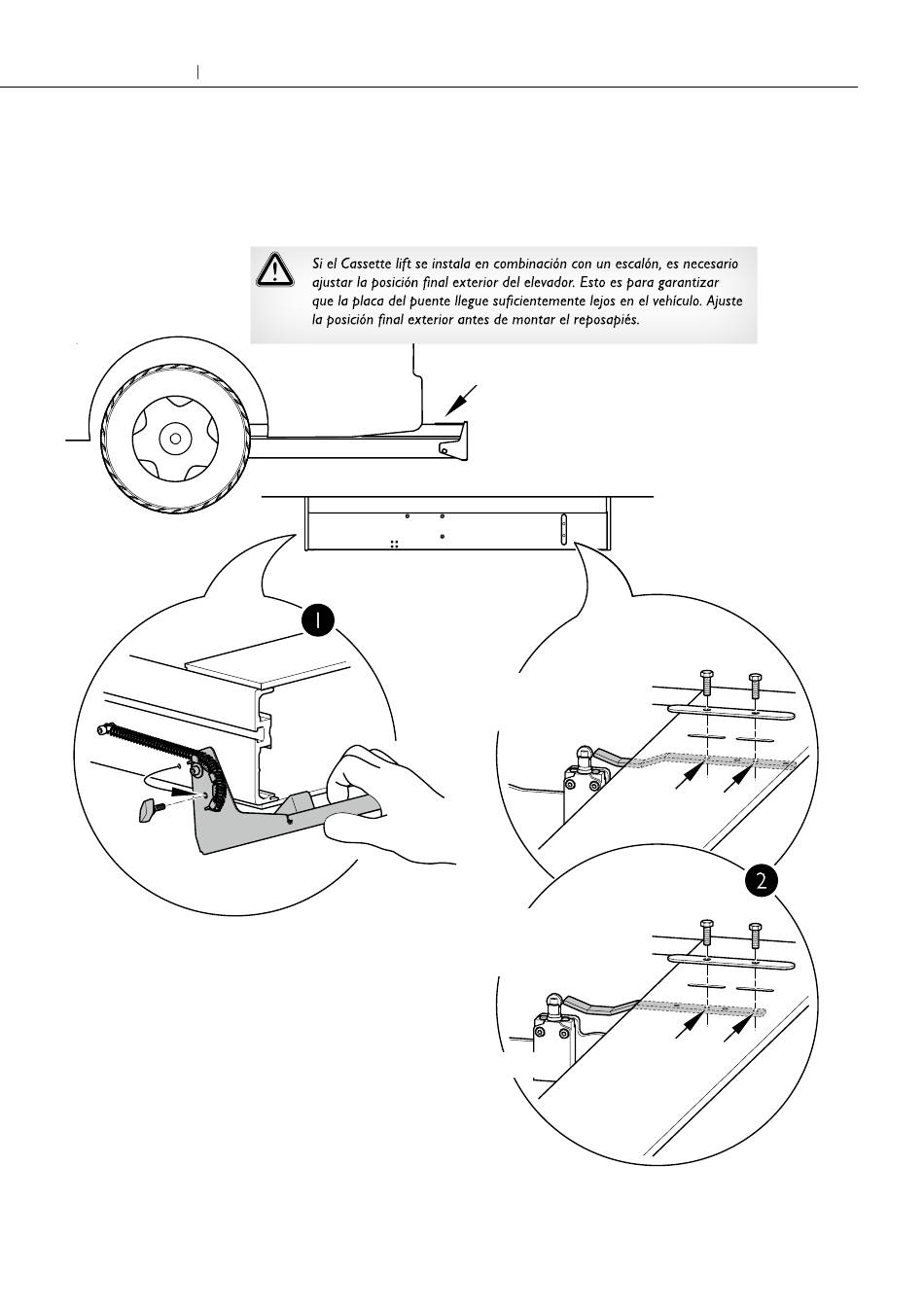 Si el Cassette lift se instala en combinación con un escalón, es necesario ajustar la posición final exterior del elevador. Esto es para garantizar que la placa del puente llegue suficientemente lejos en el vehículo. Ajuste la posición final exterior antes de montar el reposapiés.

1

2