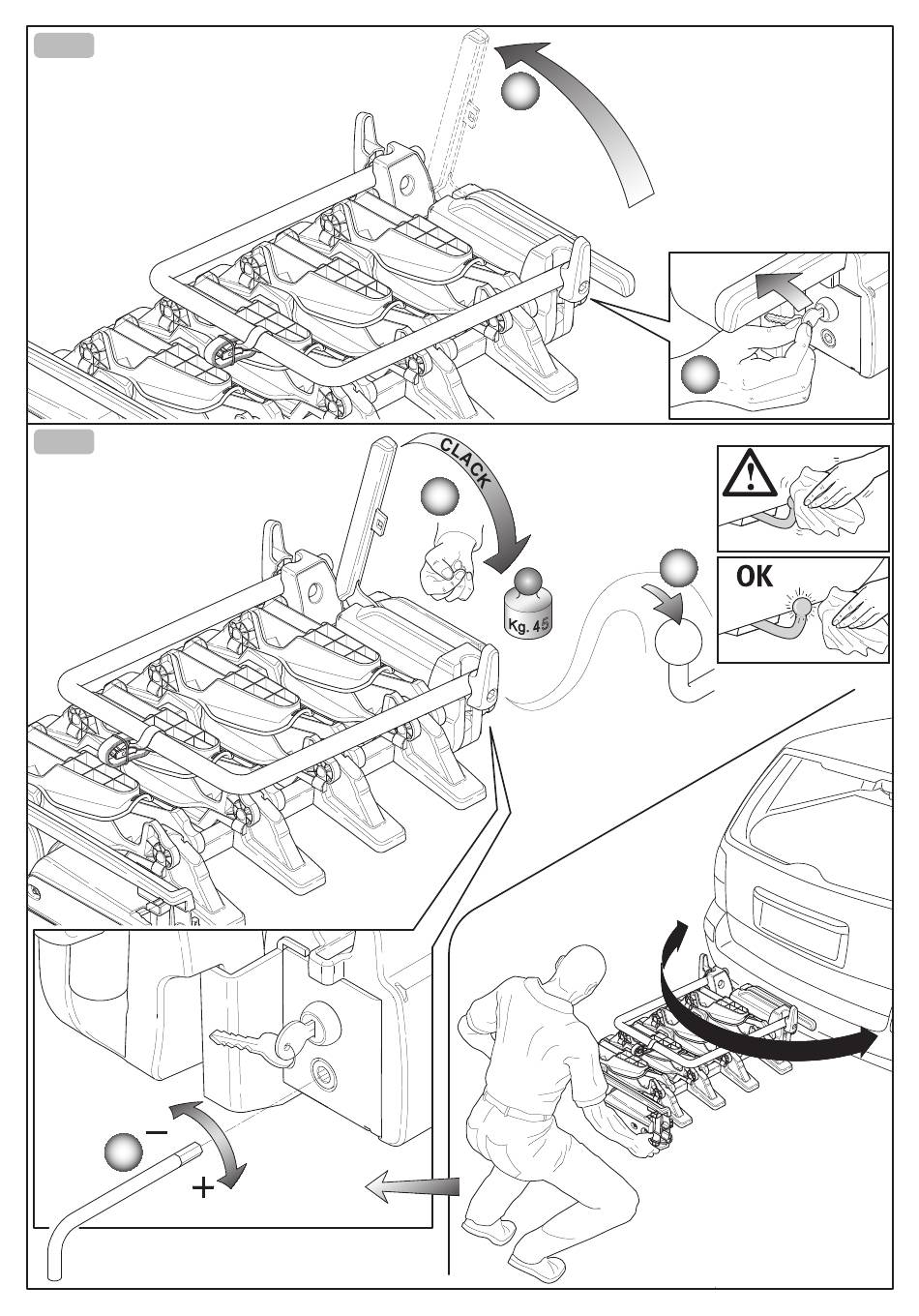 CLACK

Kg. 45

OK

−
+