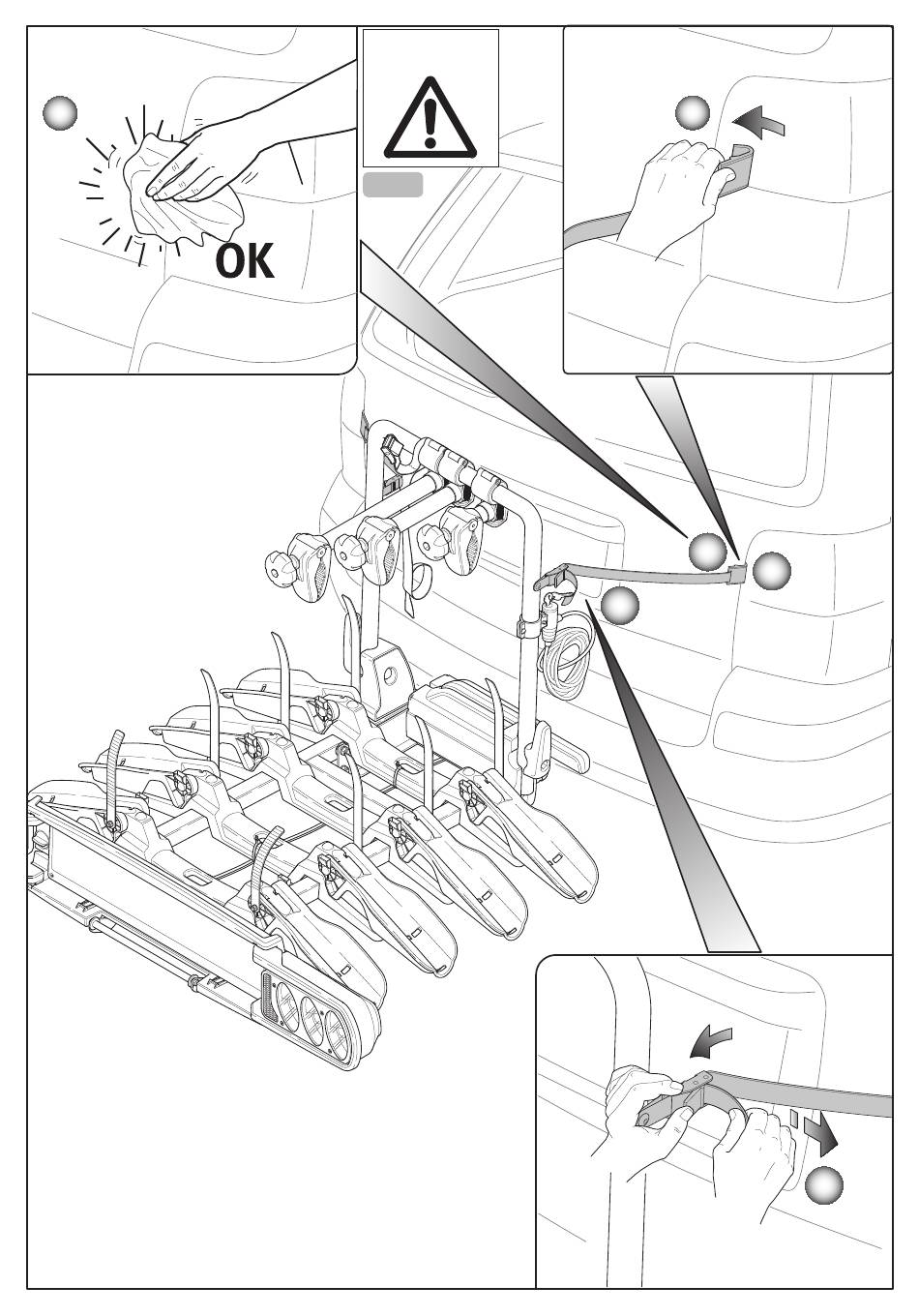 OK