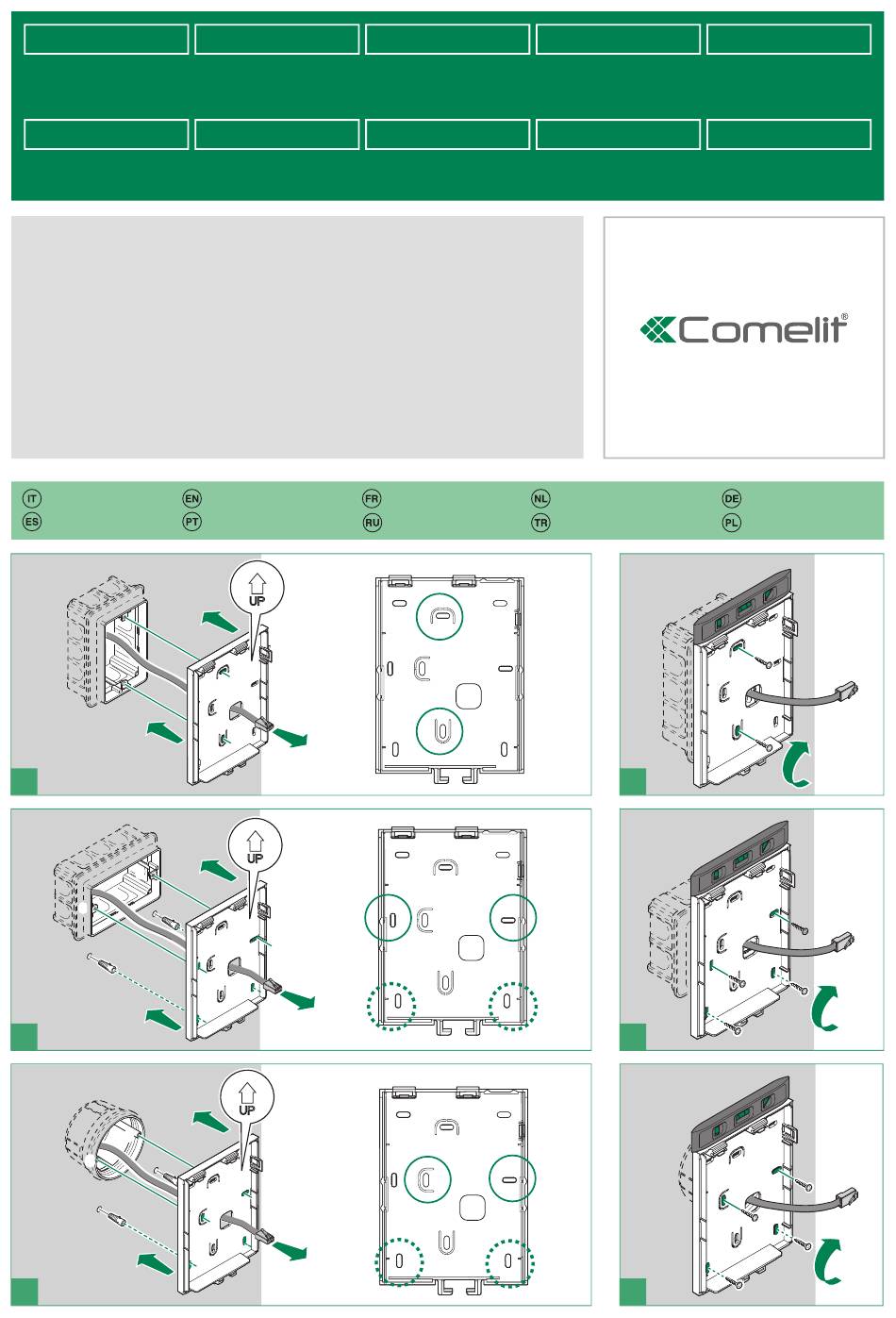 Comelit®

IT
EN
FR
NL
DE
ES
PT
RU
TR
PL

UP

UP

UP