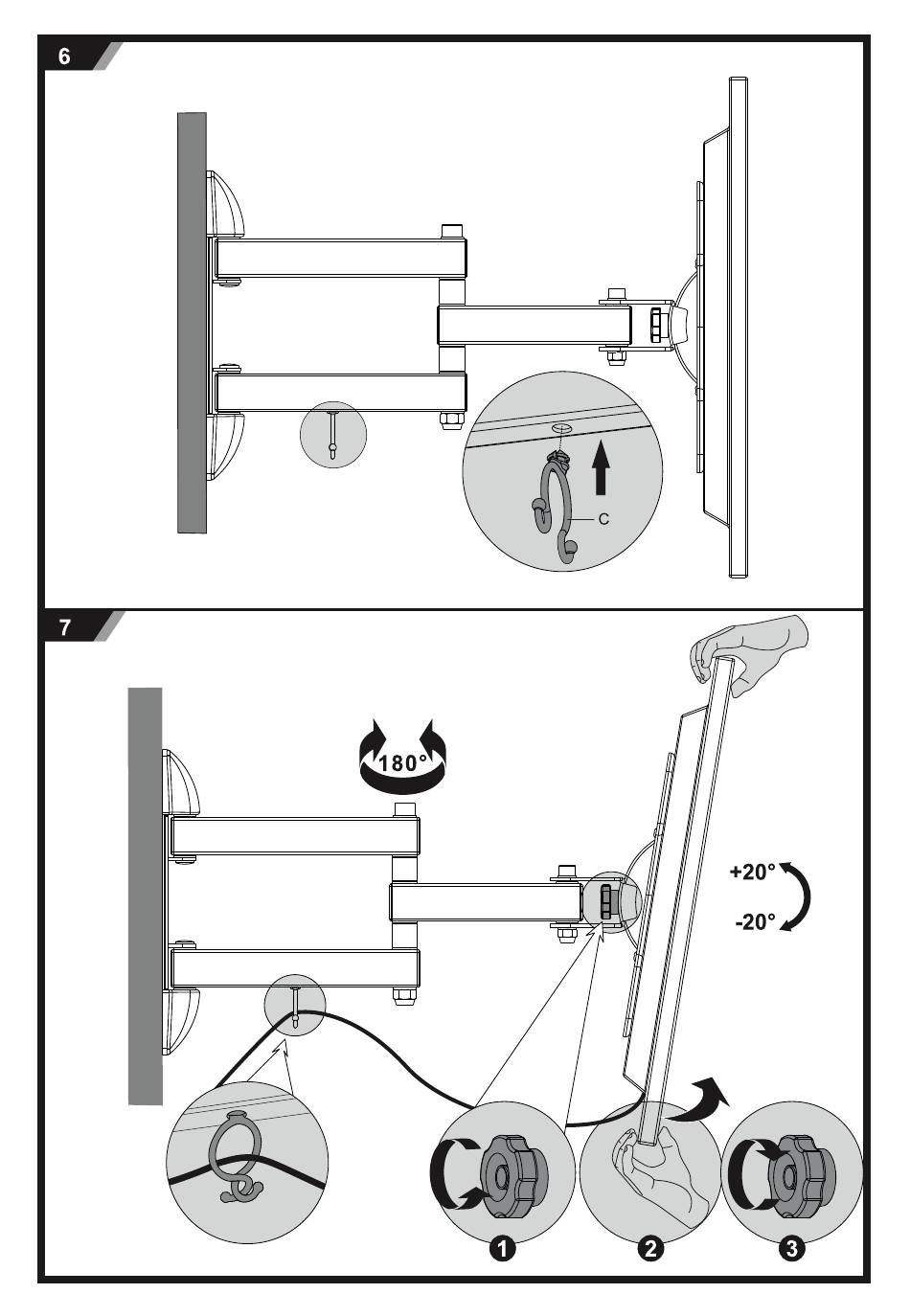 6

C

7

180°

+20°

-20°

1

2

3