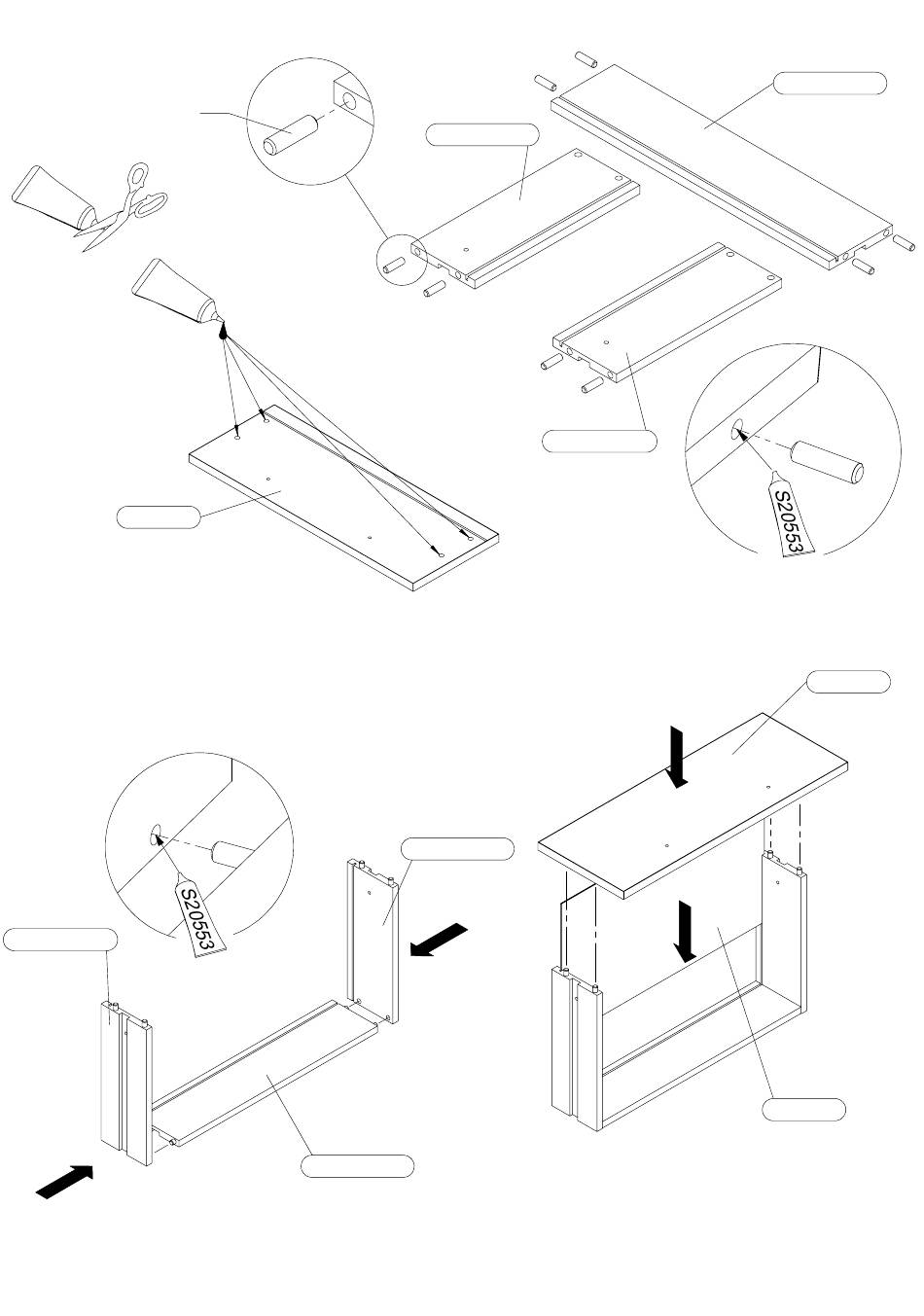 S20553

S20553