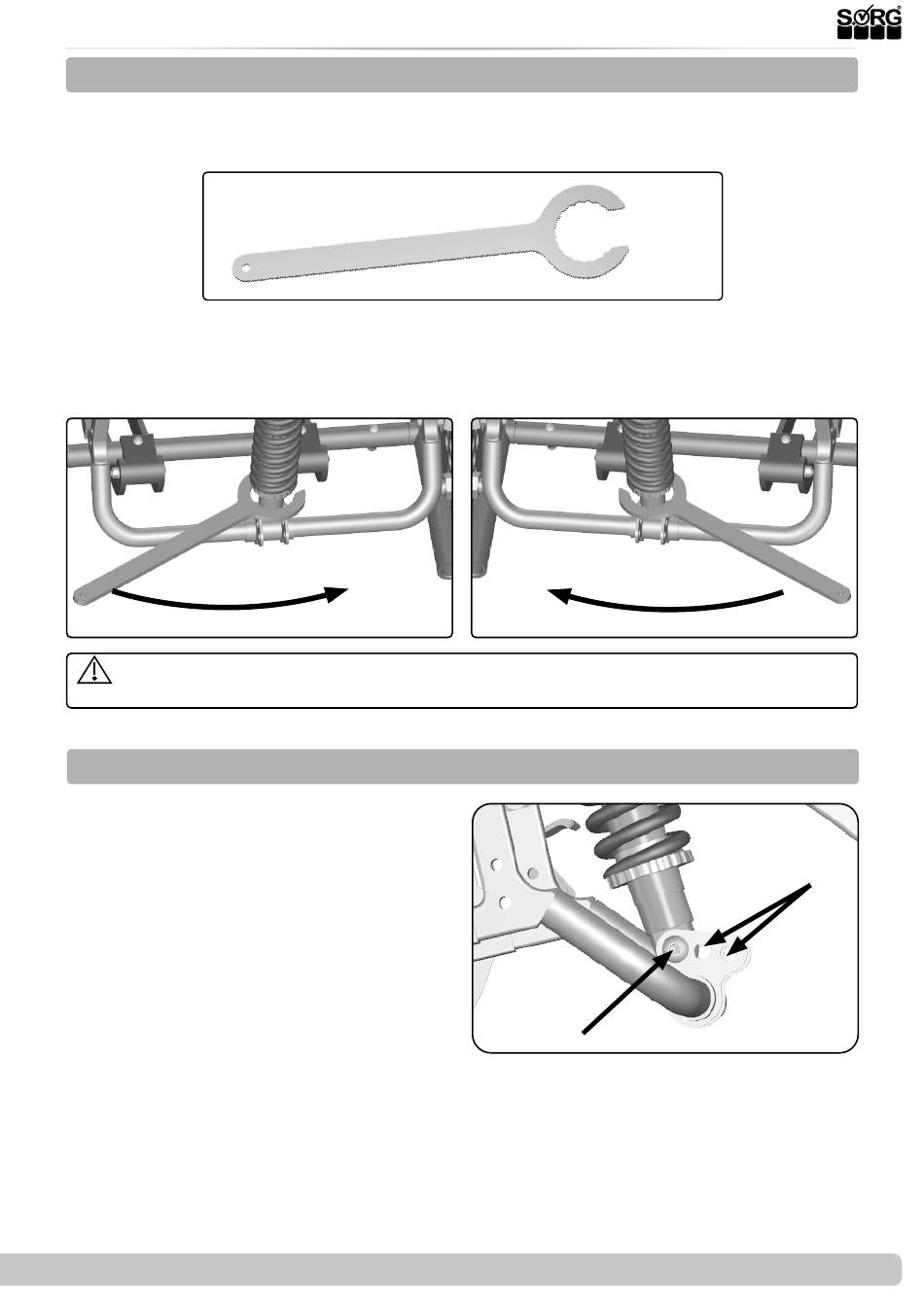 SORG