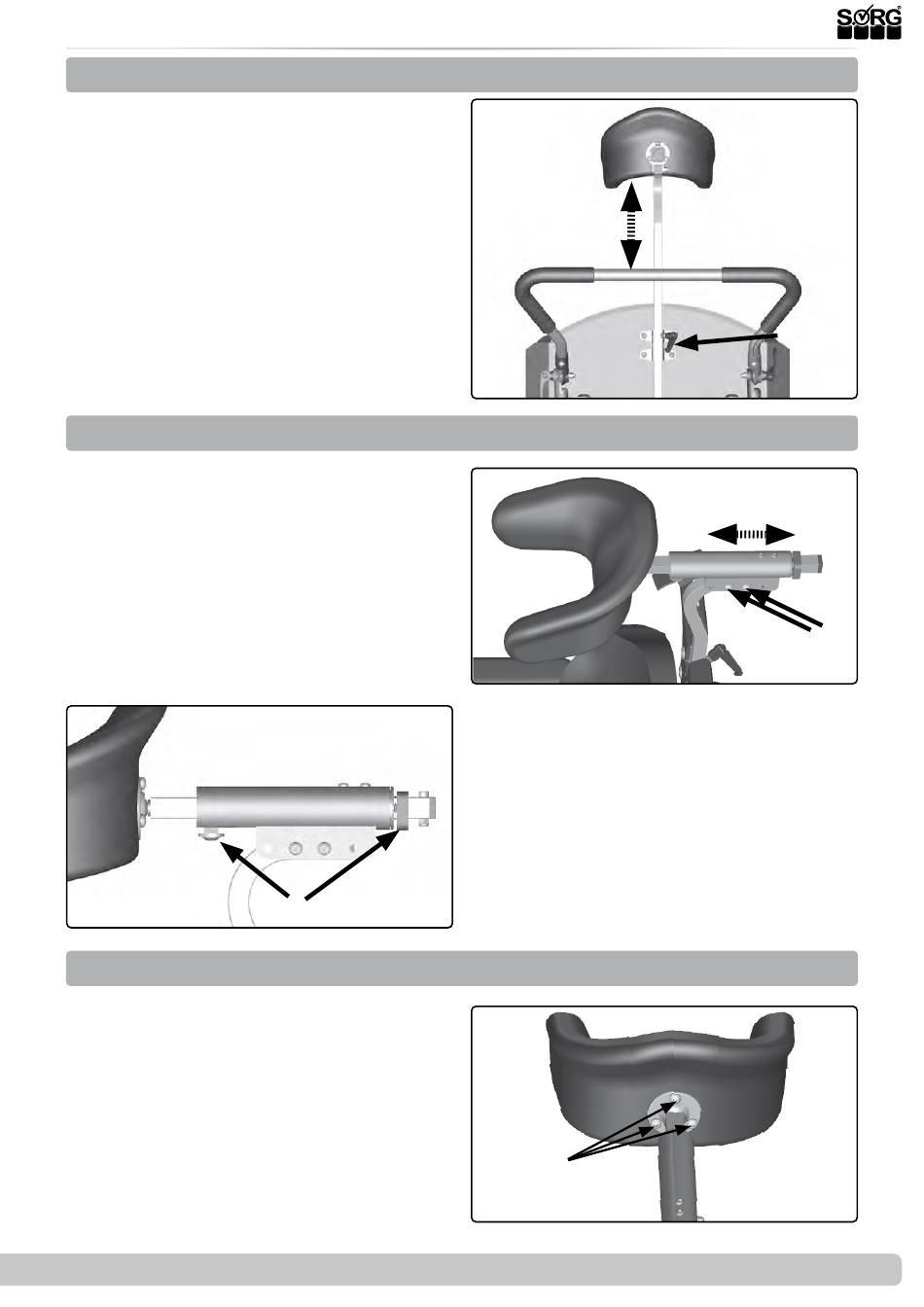 SORG