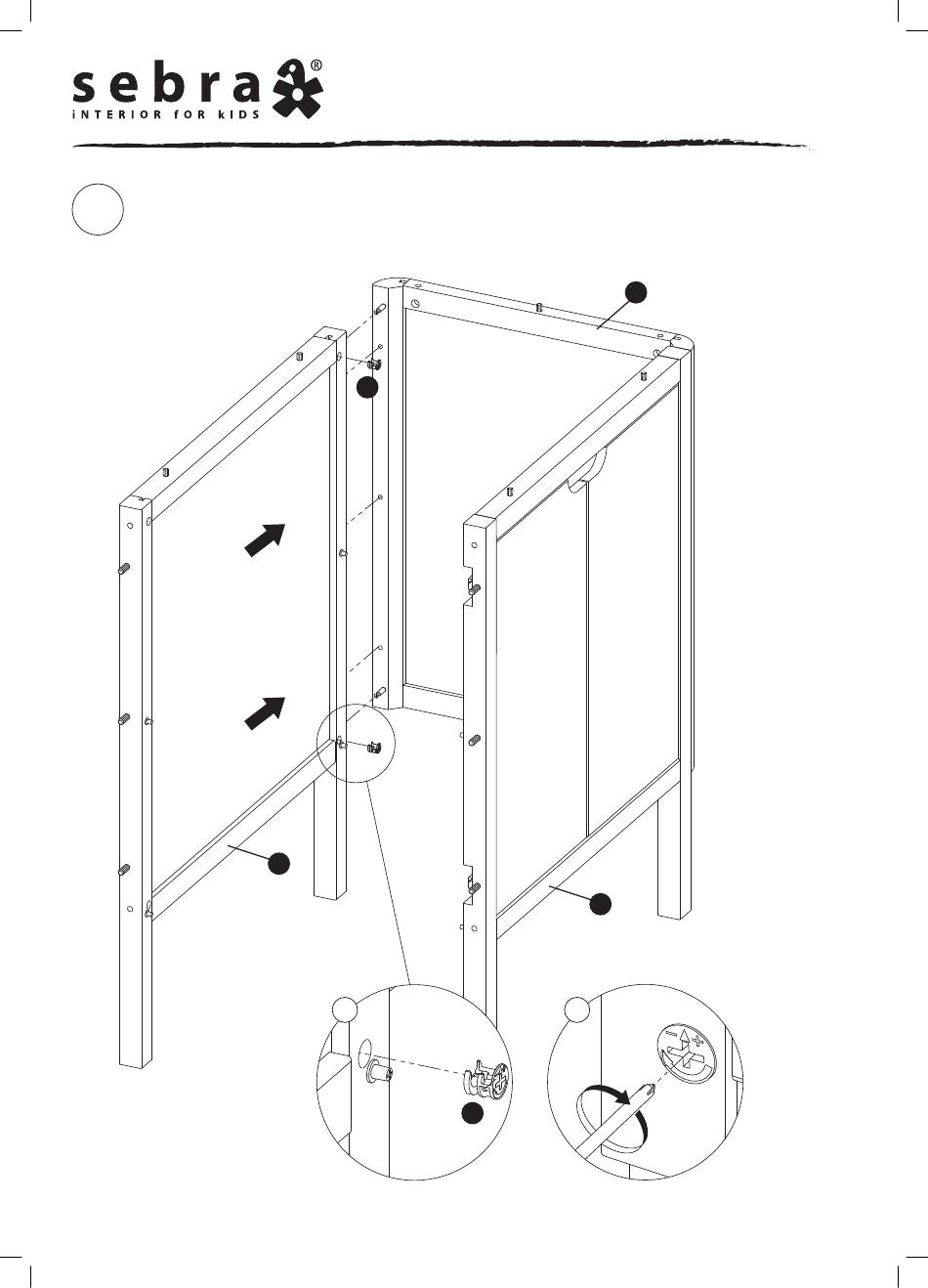 sebra®
iNTERIOR fOR kIDS