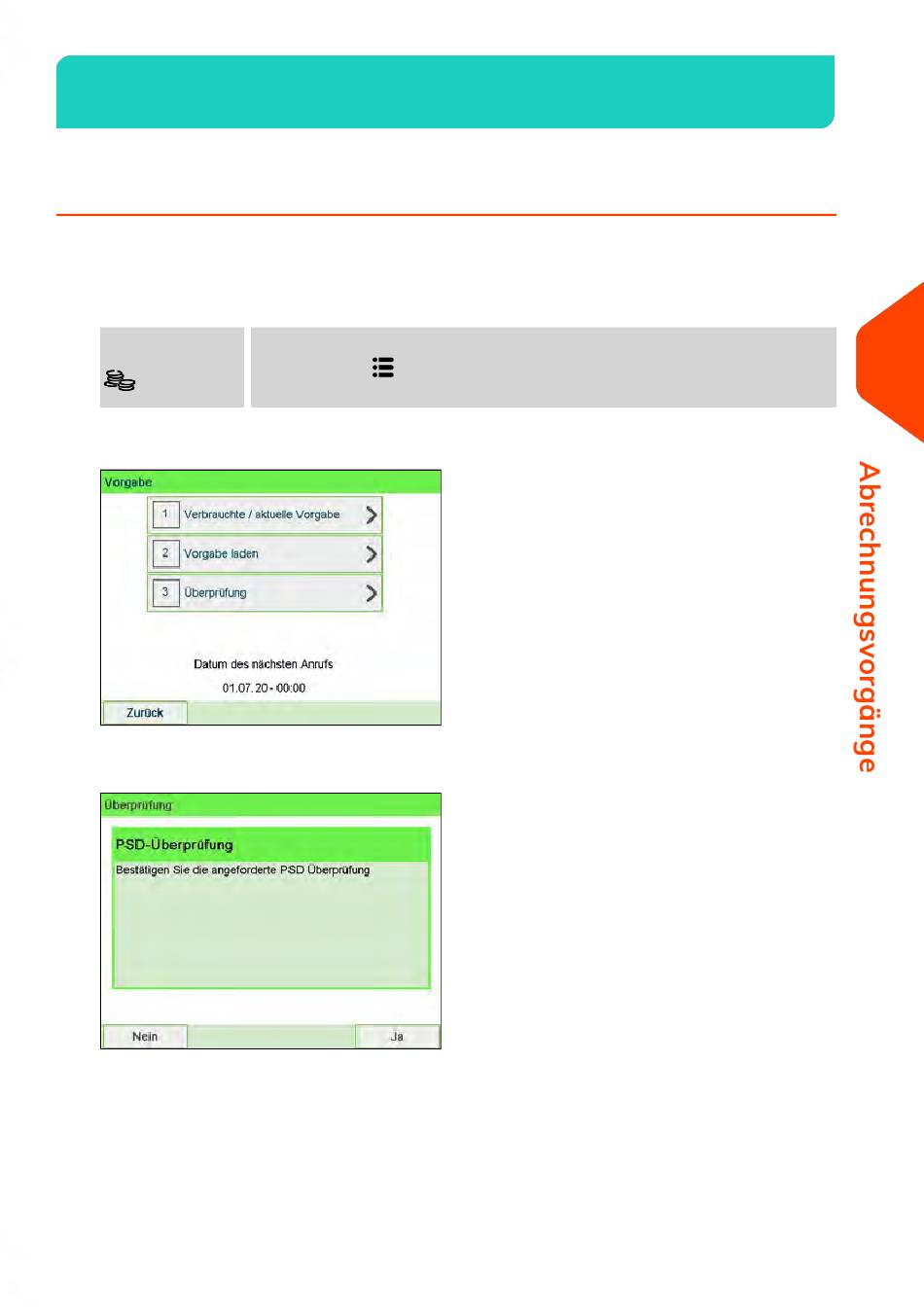 Abrechnungsvorgänge

Vorgabe

1 Verbrauchte / aktuelle Vorgabe

2 Vorgabe laden

3 Überprüfung

Datum des nächsten Anrufs

01.07.20 - 00:00

Zurück

Überprüfung

PSD-Überprüfung

Bestätigen Sie die angeforderte PSD Überprüfung

Nein

Ja