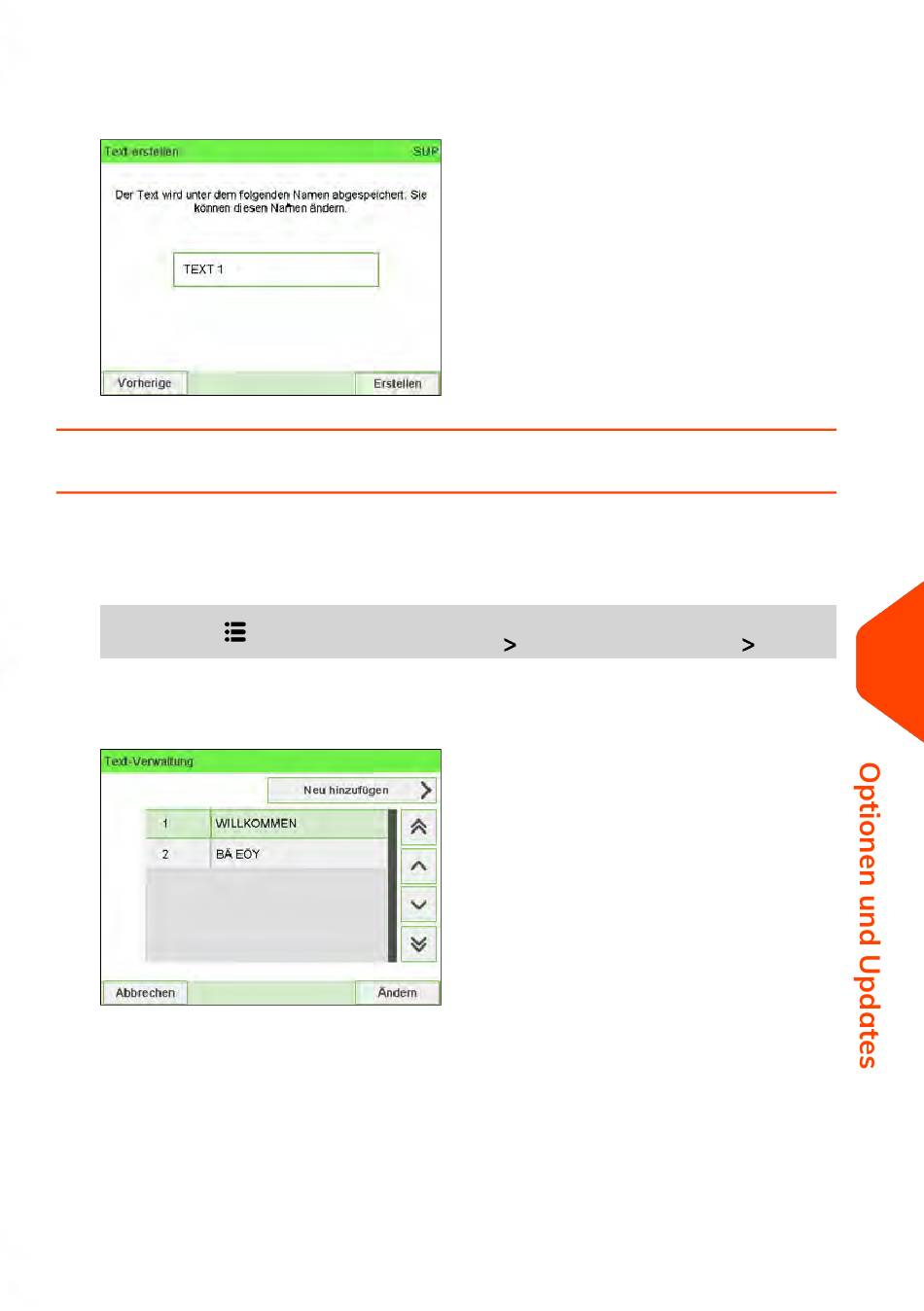 Text erstellen SUP

Der Text wird unter dem folgenden Namen abgespeichert. Sie können diesen Namen ändern.

TEXT 1

Vorherige

Erstellen

> >

Text-Verwaltung

Neu hinzufügen

| 1 | WILLKOMMEN |
|---|---|
| 2 | BÄ EÖY |

Abbrechen

Ändern

Optionen und Updates