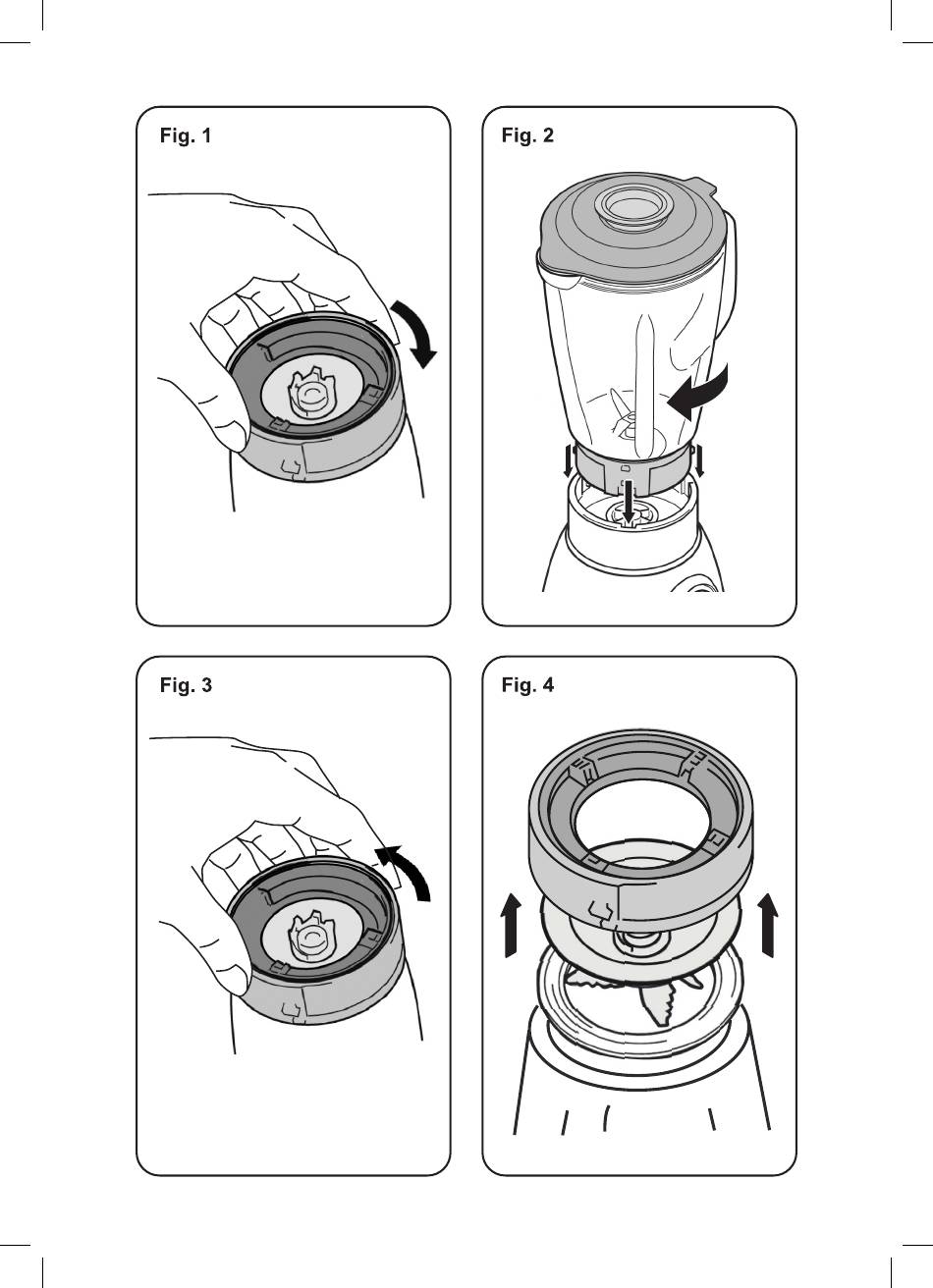 Fig. 1

Fig. 2

Fig. 3

Fig. 4