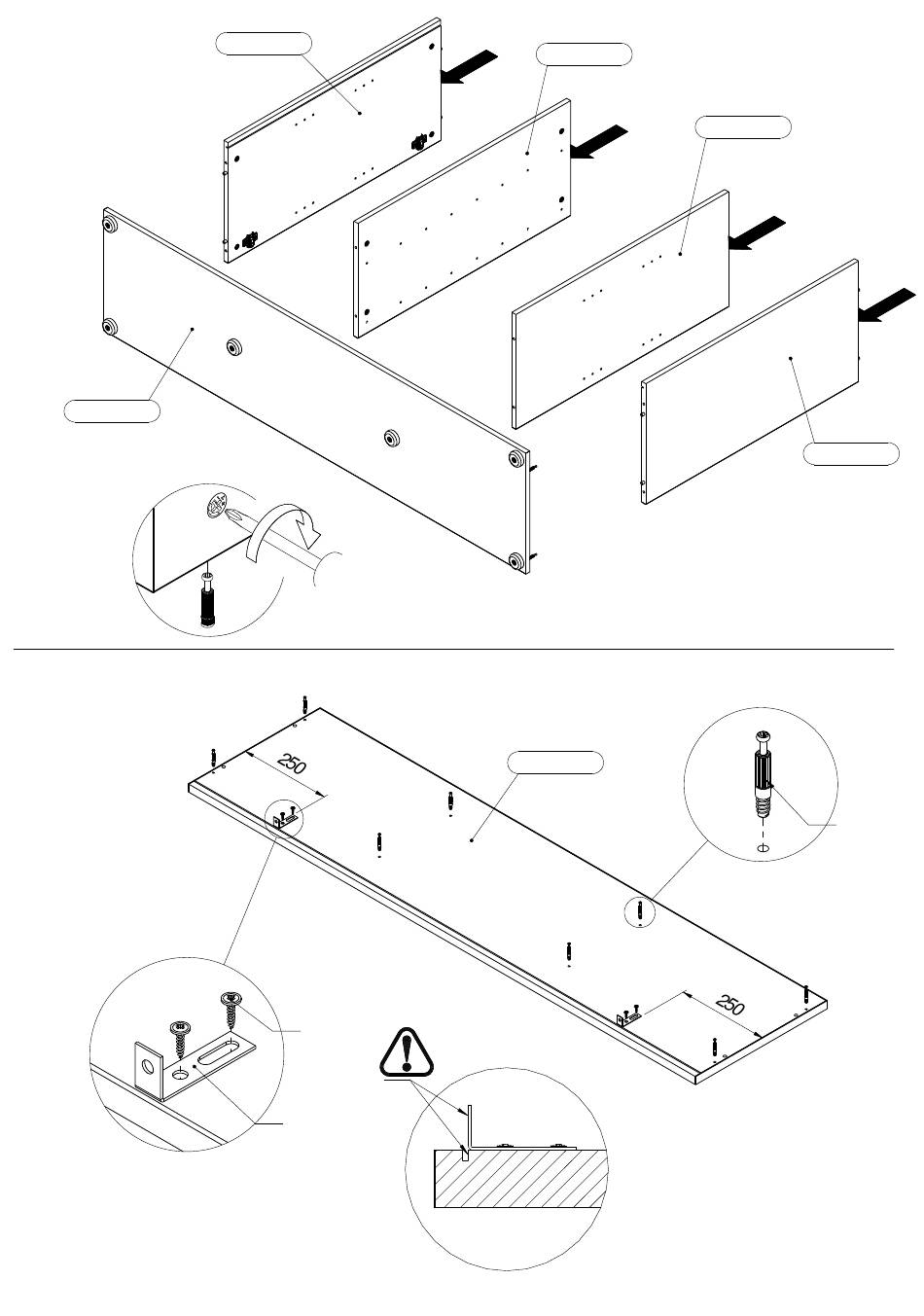 250

250