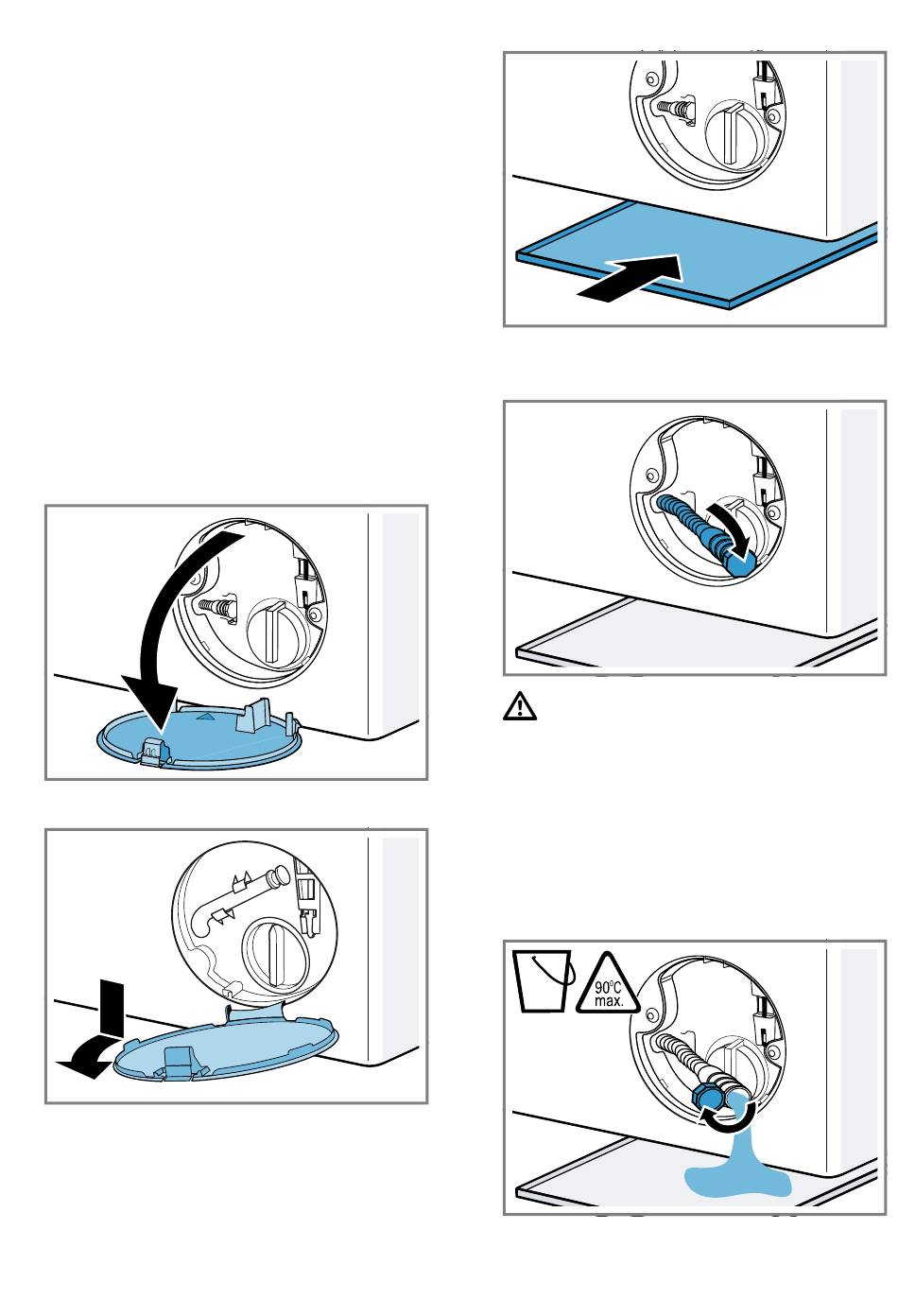 90°C
max.