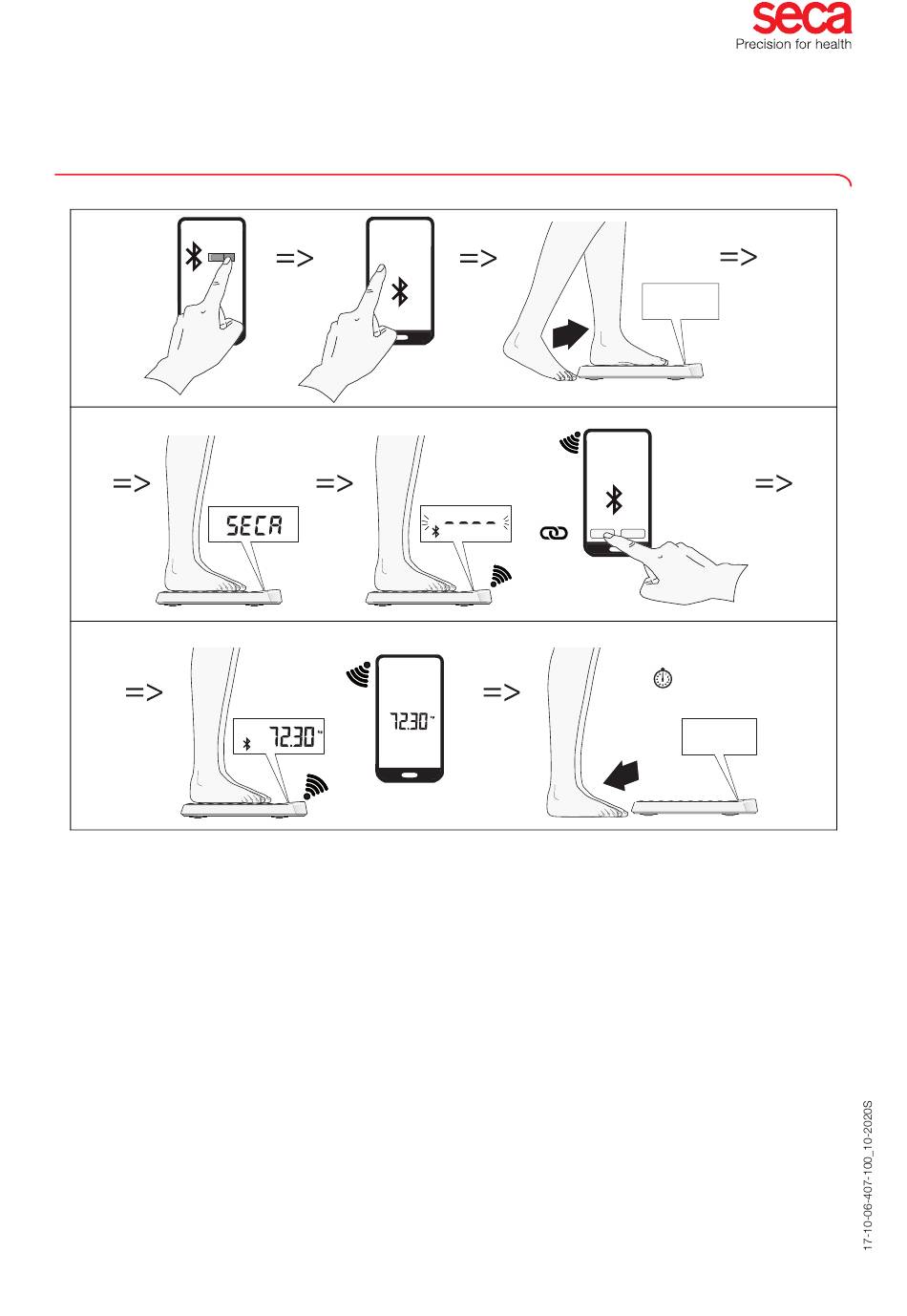 seca
Precision for health

=> => =>

=> SECA => ---- =>

=> 72.30 72.30 =>

17-10-06-407-100_10-2020S