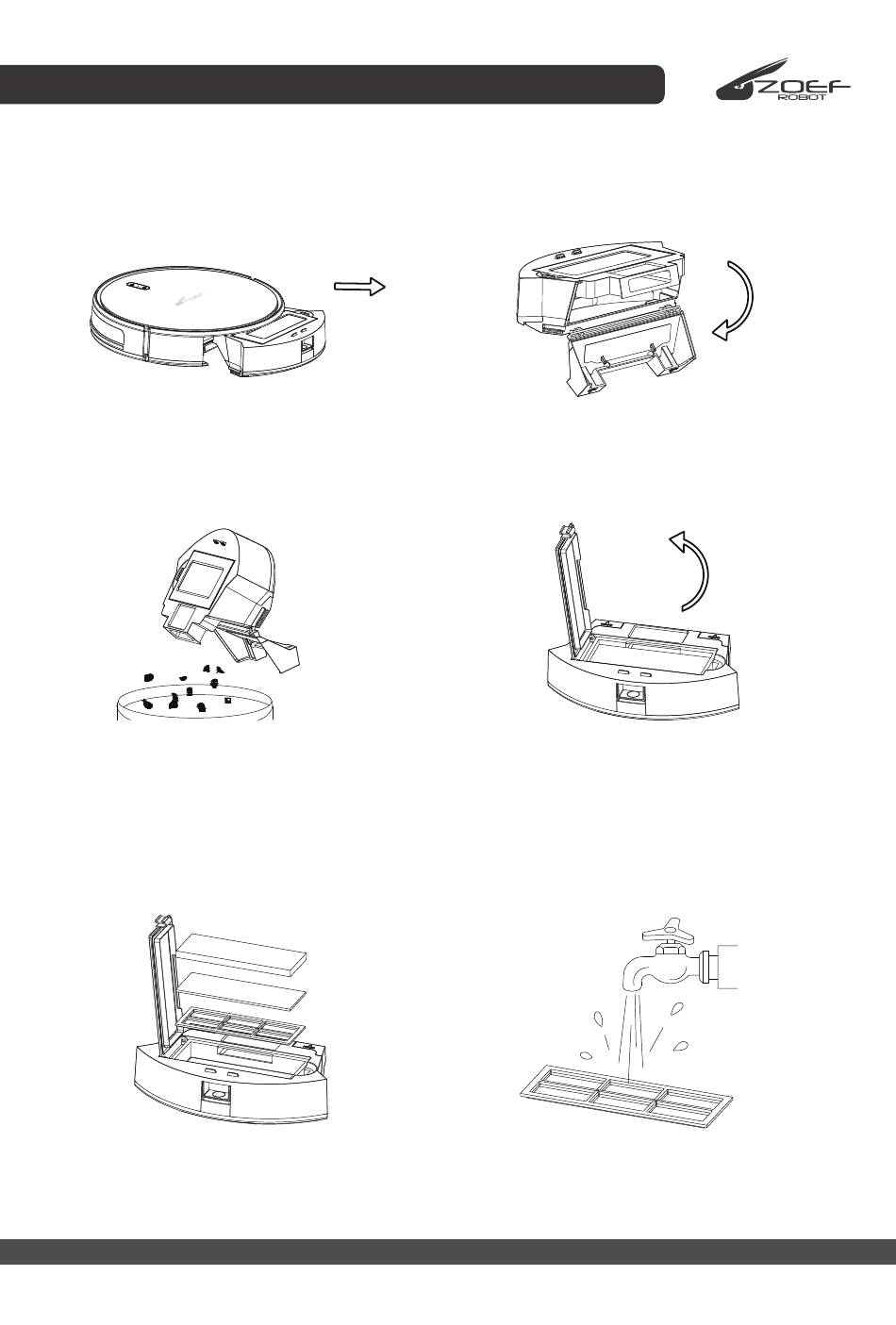 ZOEF
ROBOT