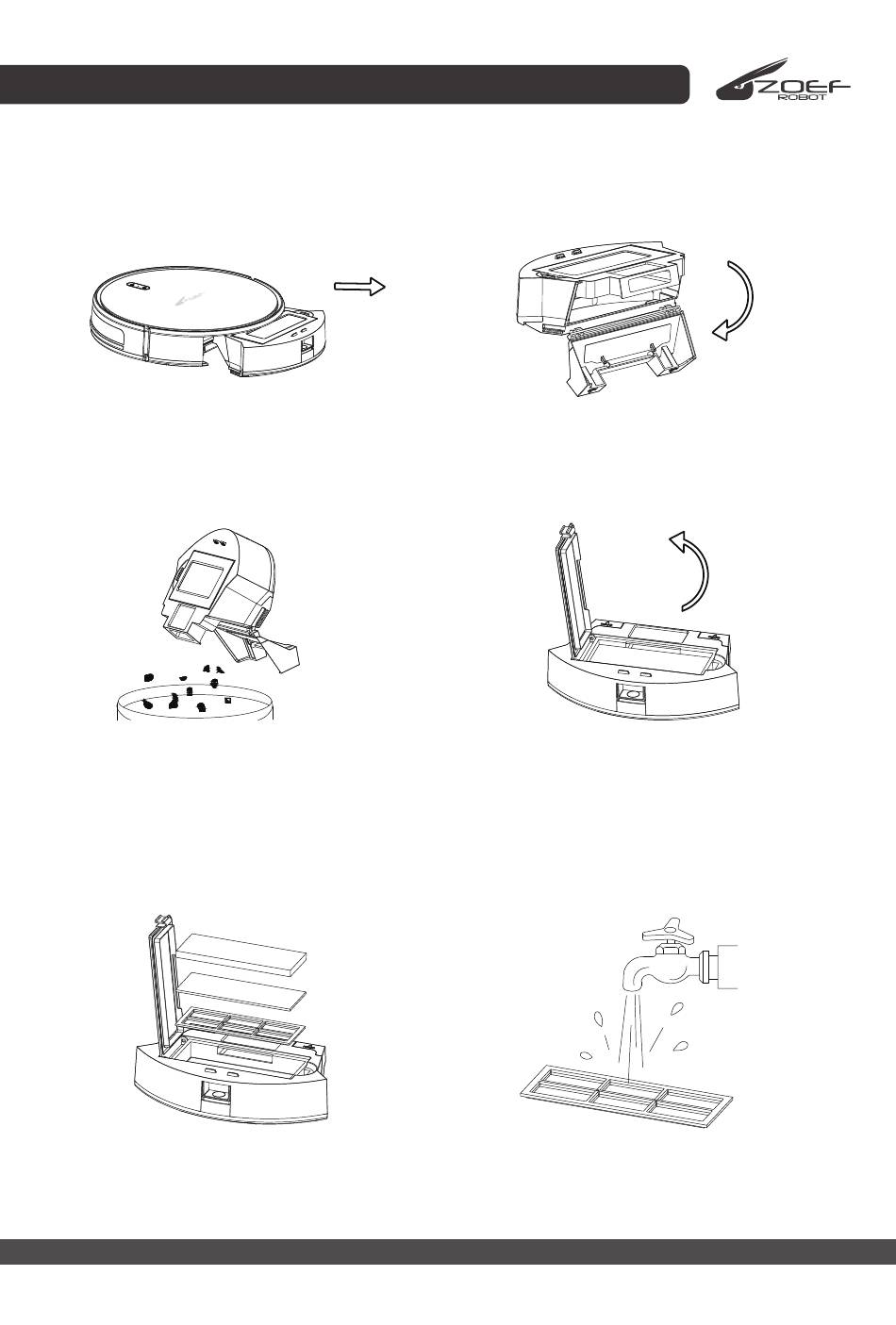 ZOEF
ROBOT