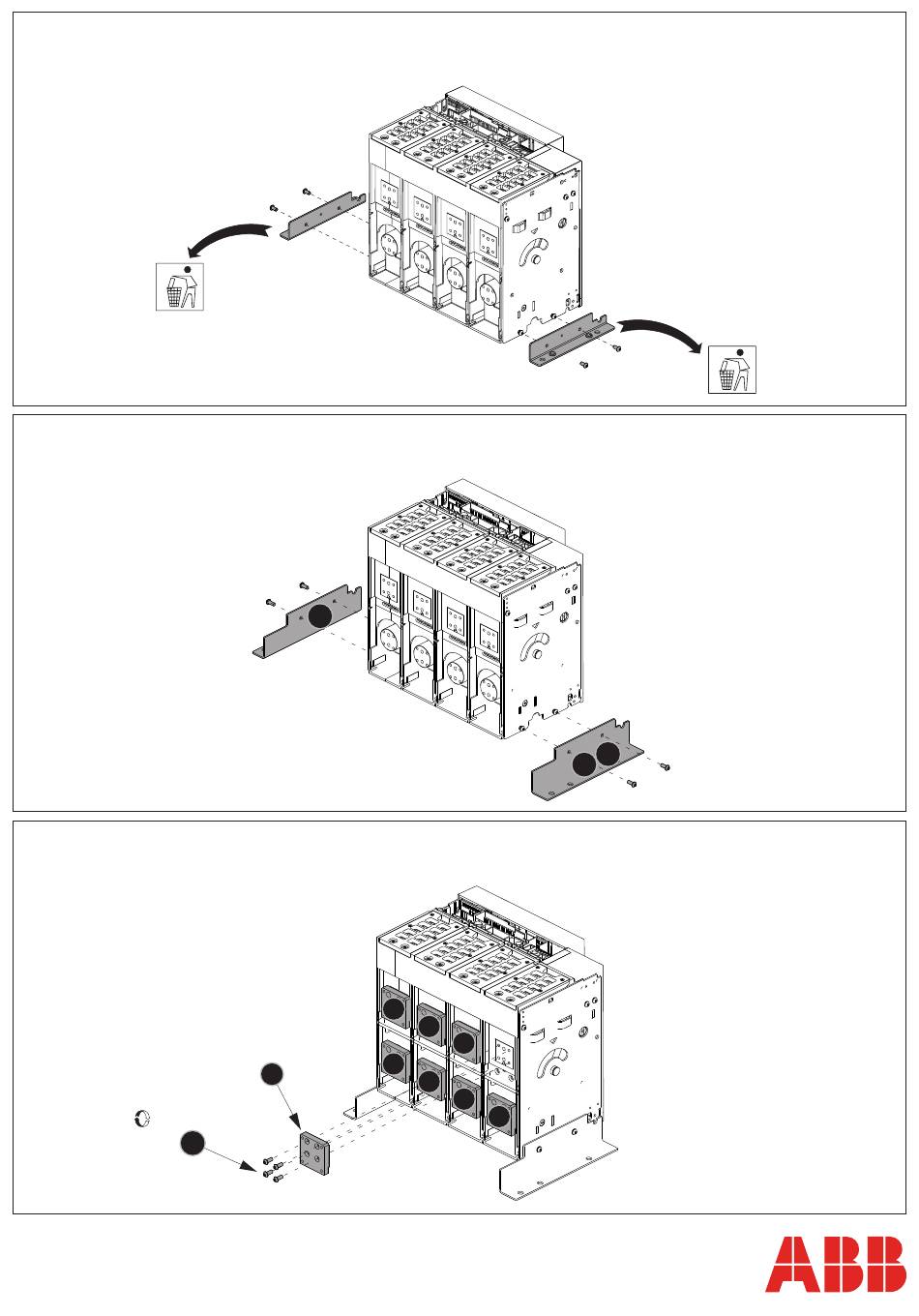 ABB