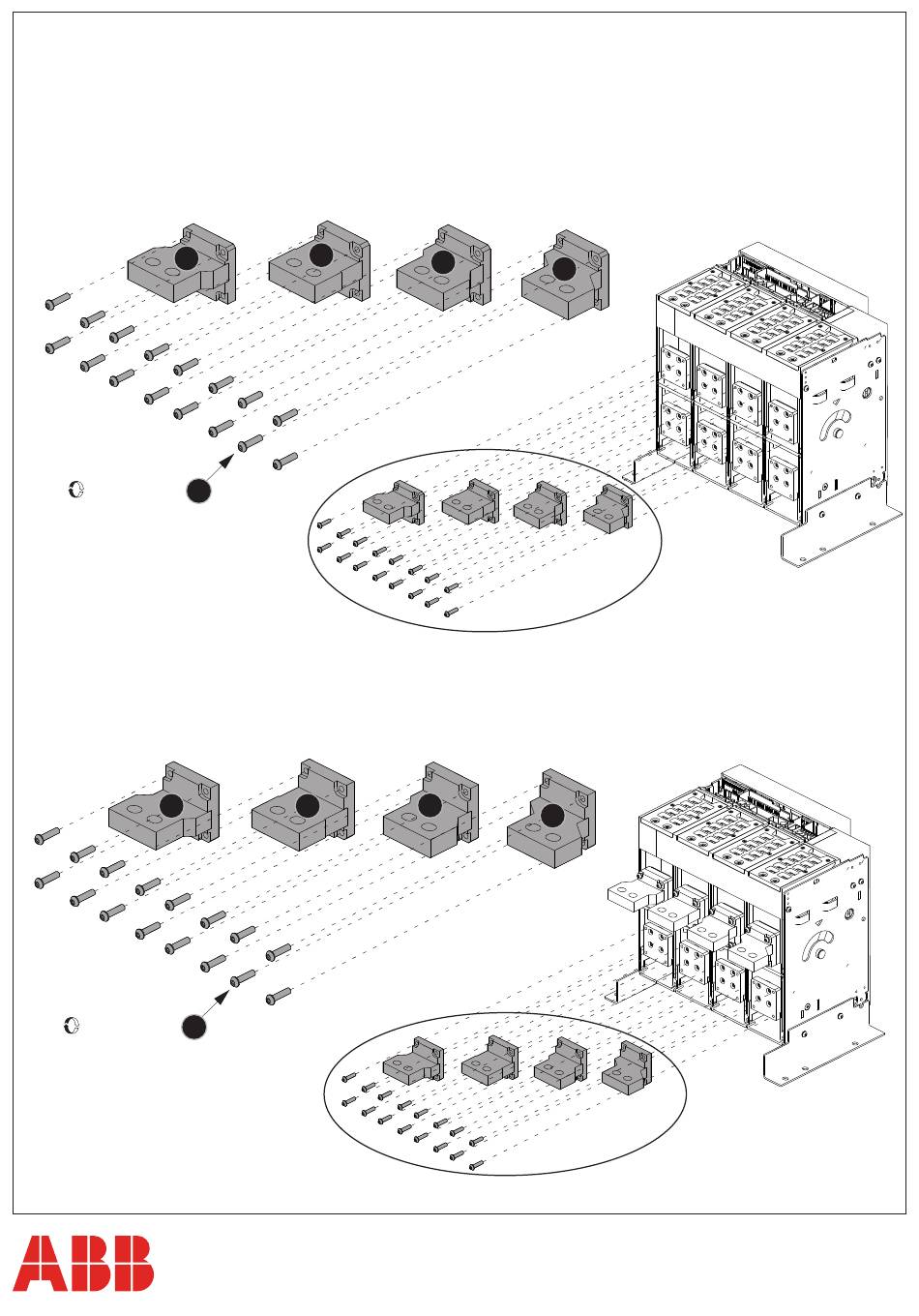 ABB