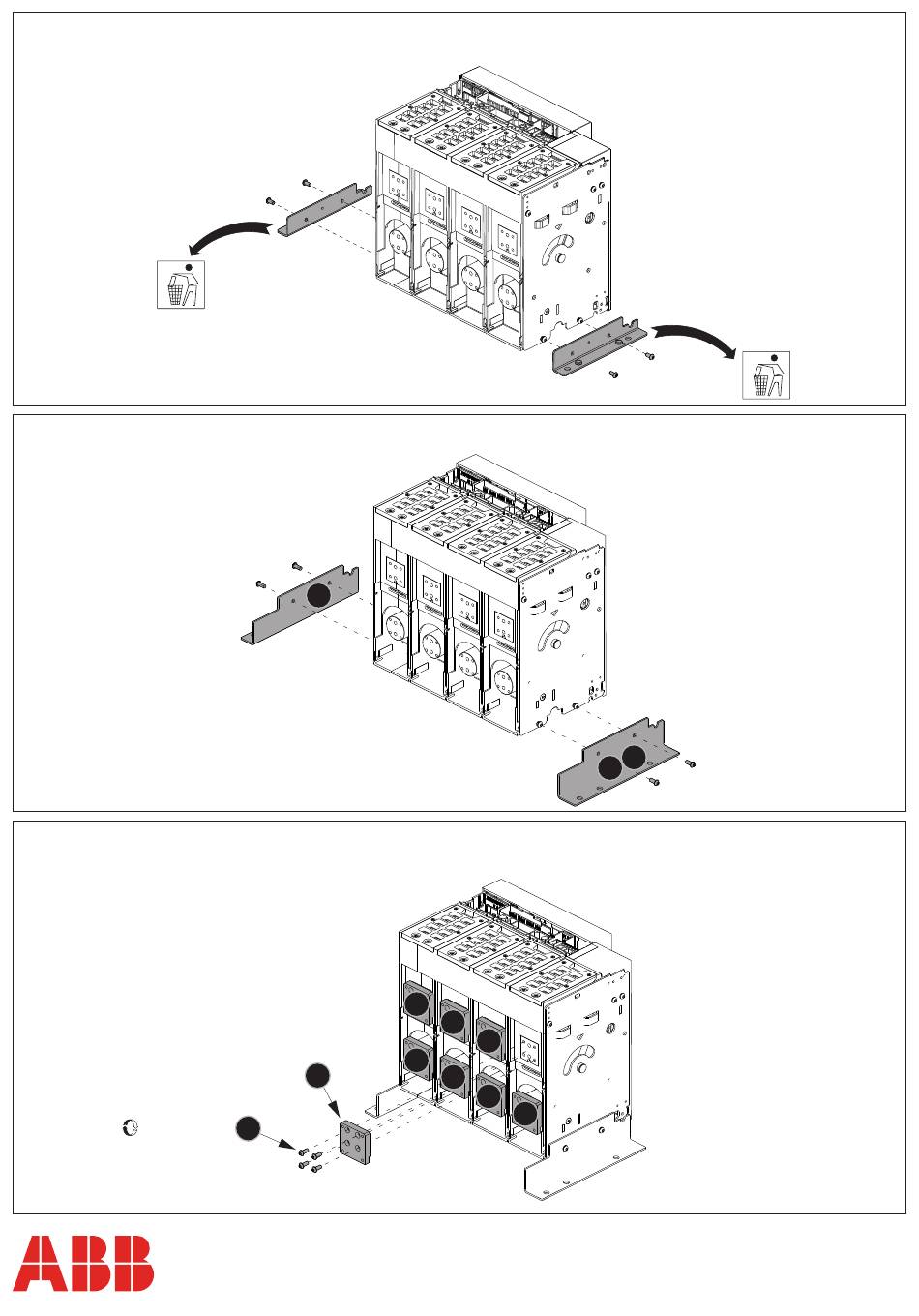 ABB