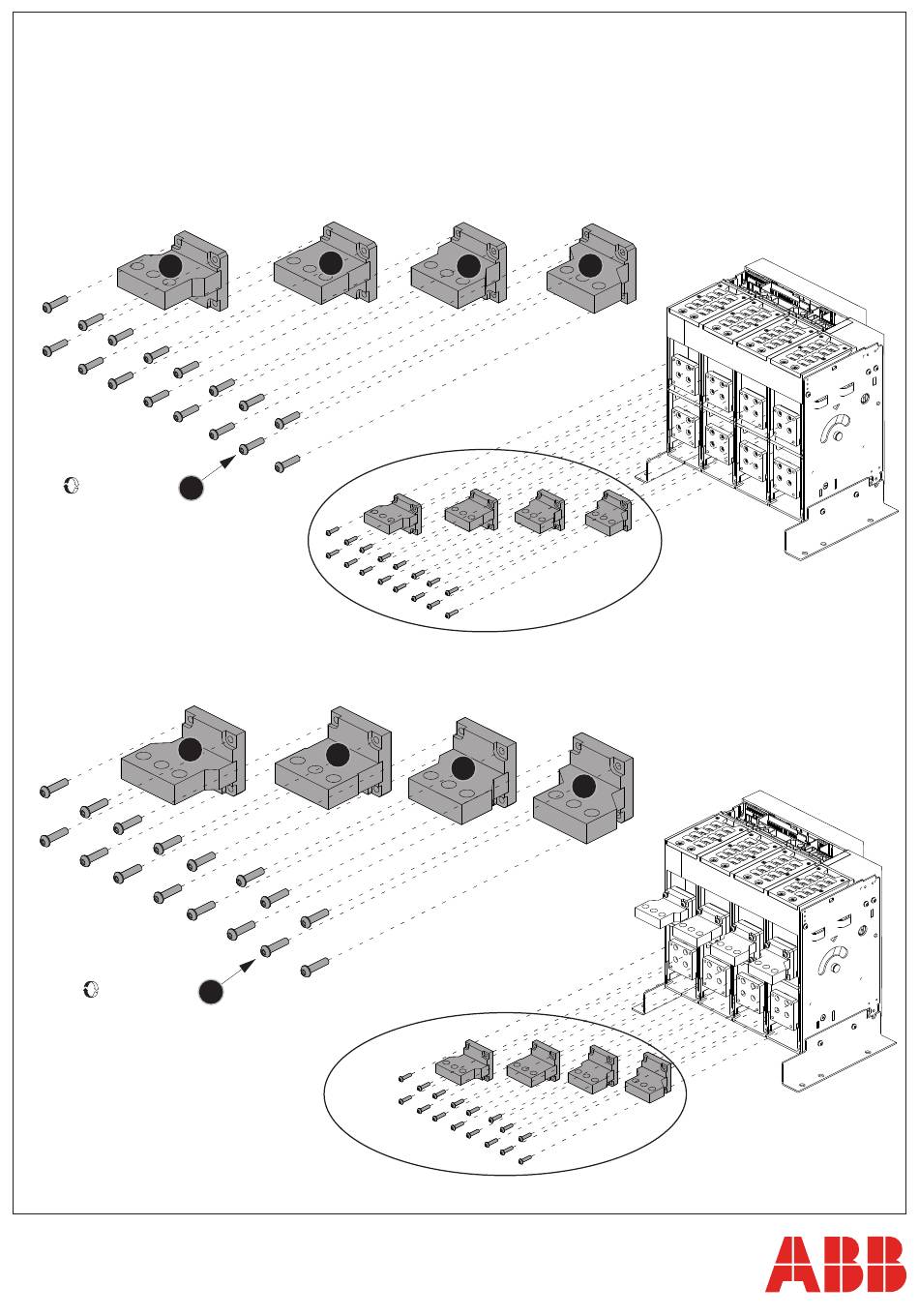 ABB