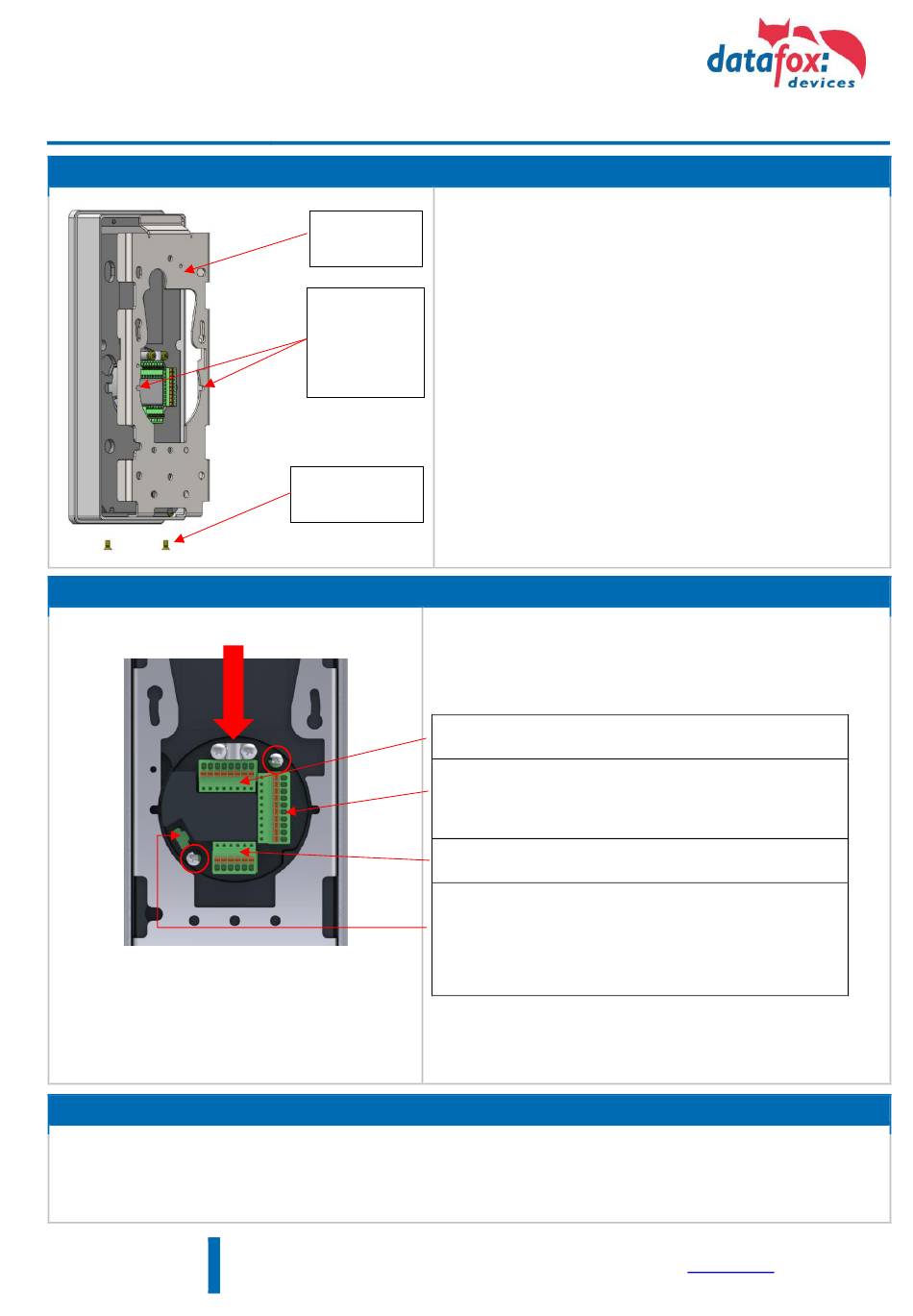 datafox:
devices