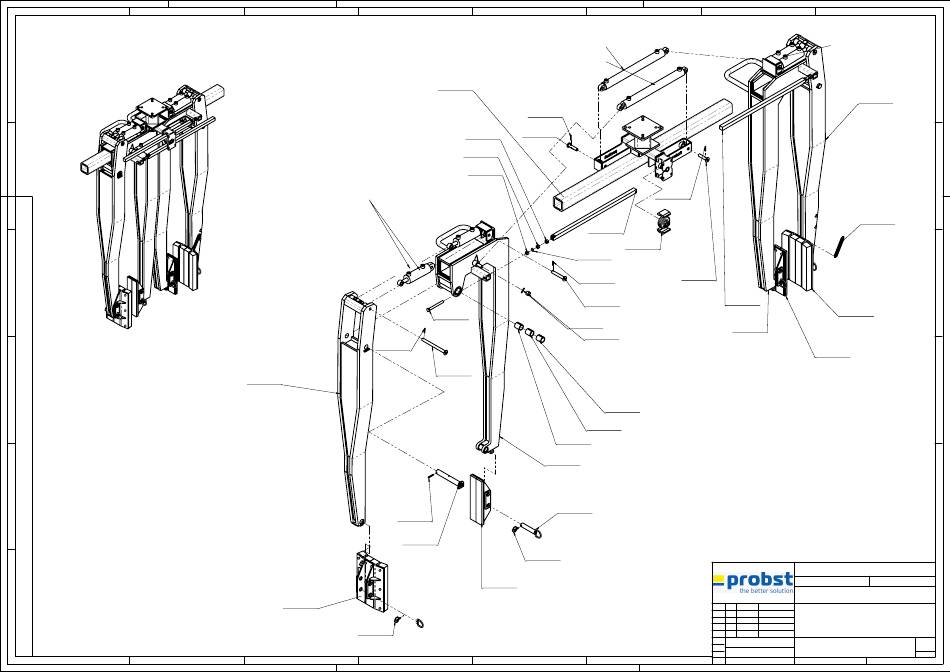 probst
the better solution