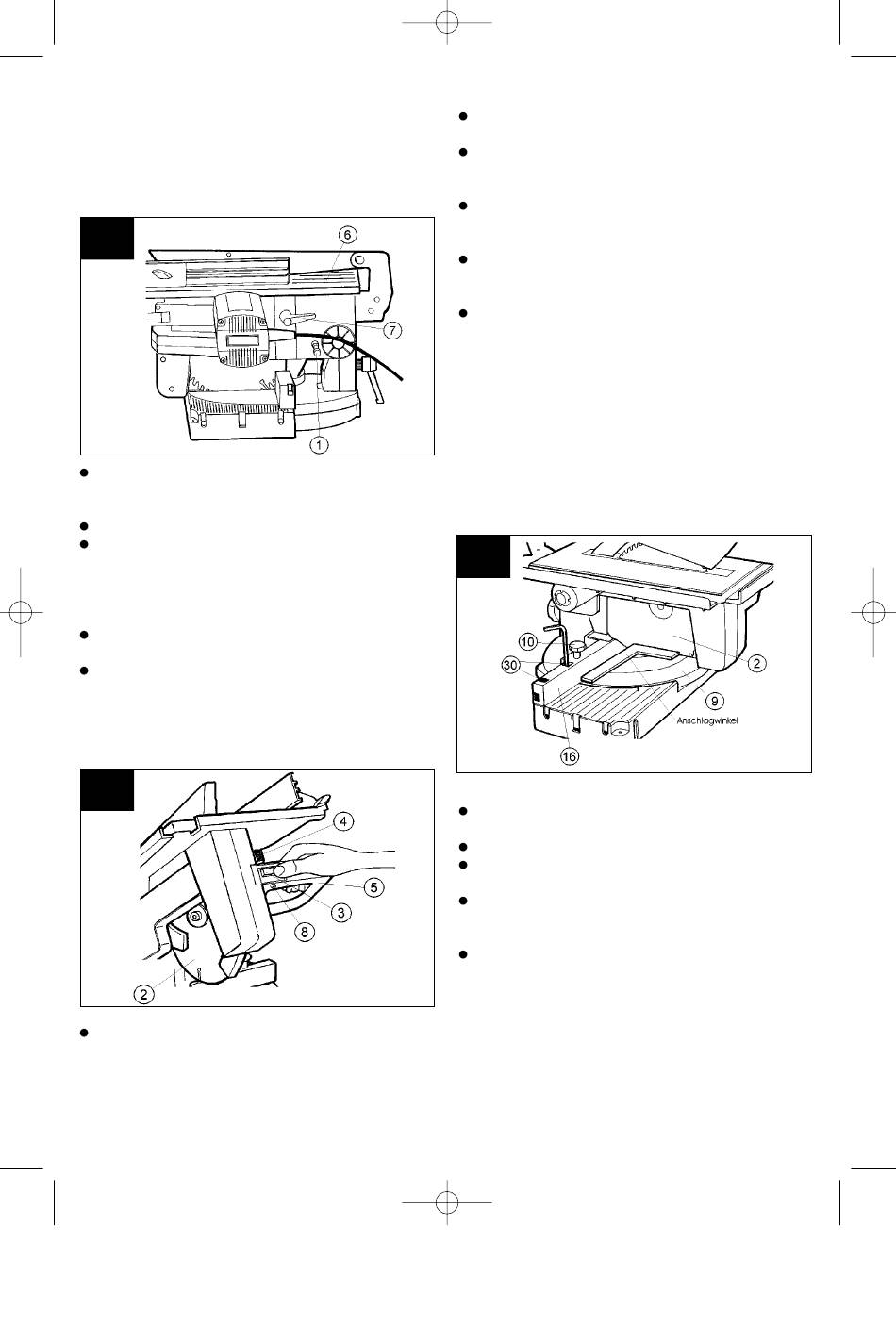 6

7

1

4

5

3

8

2

10

30

2

9

Anschlagwinkel

16