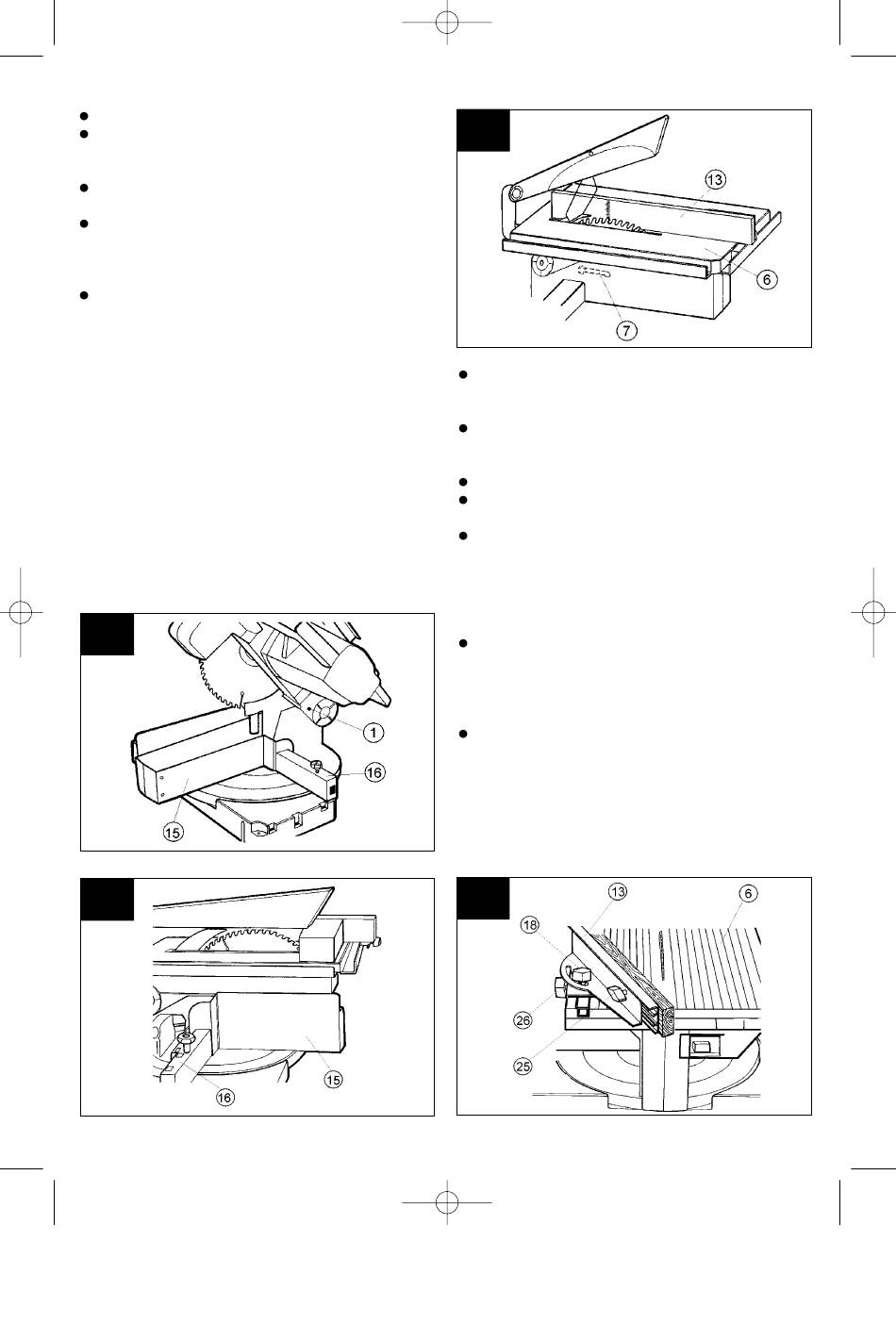 13

6

7

1

16

15

16

15

13

6

18

26

25