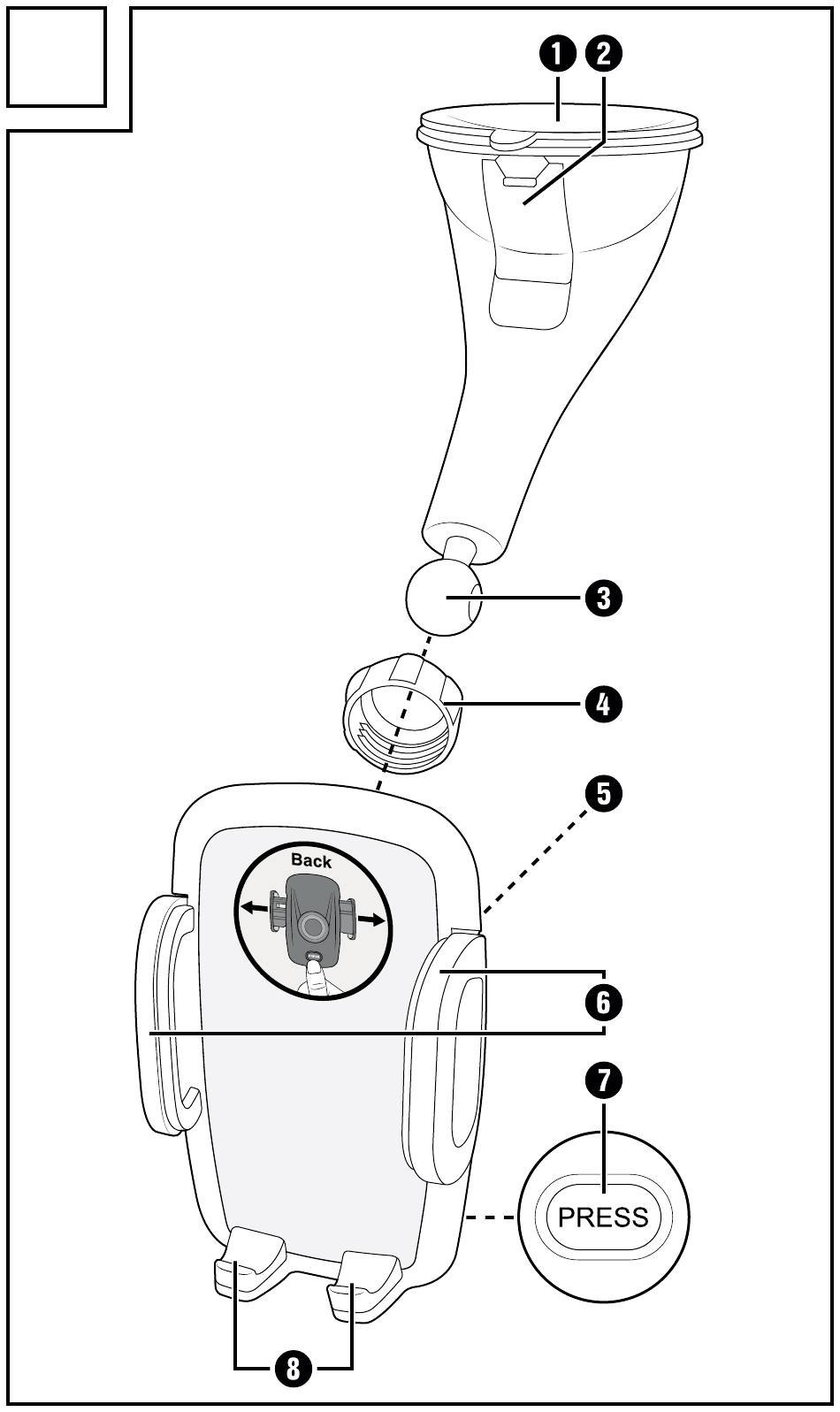 1 2

3

4

5

Back

6

7

PRESS

8