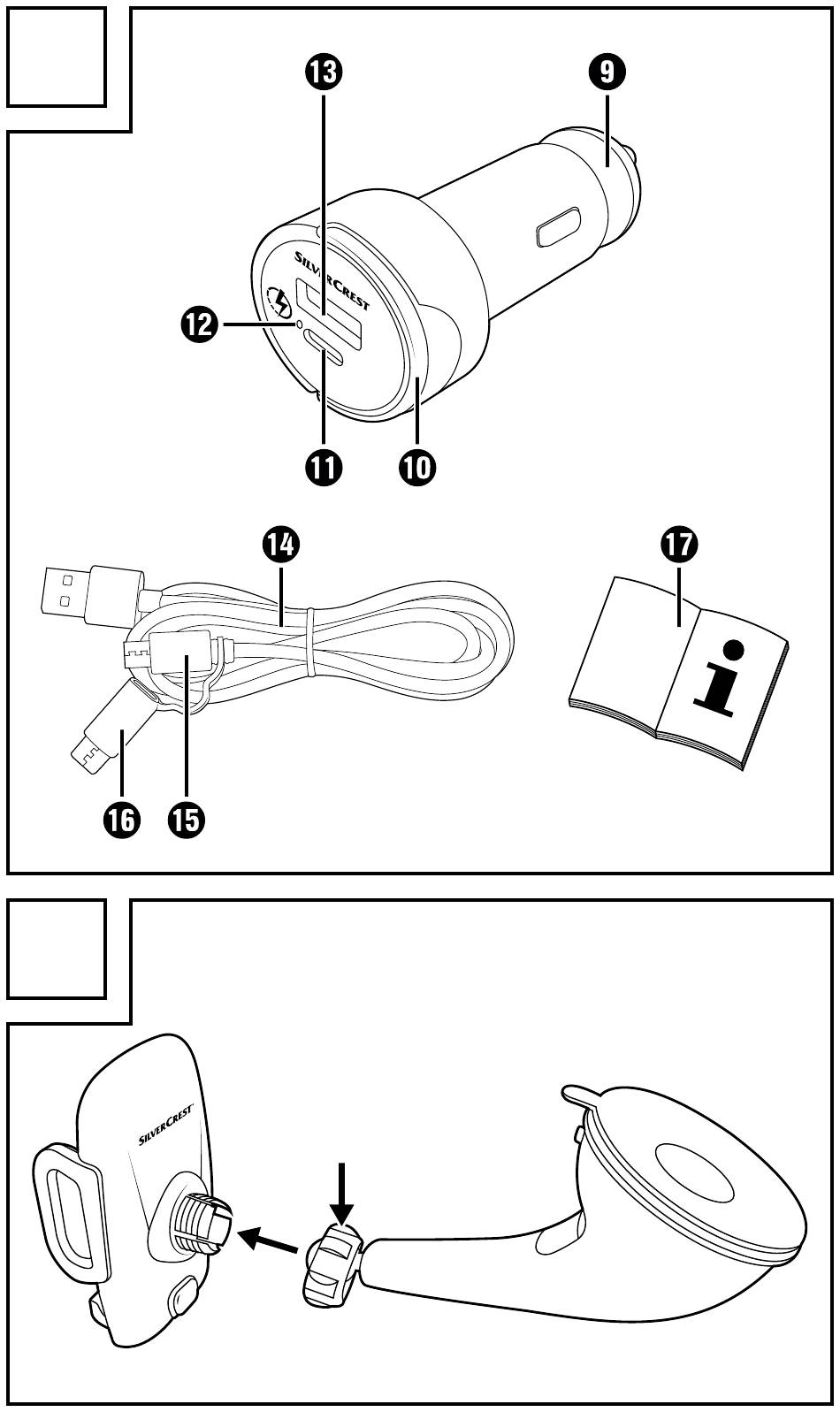 13
9
SILVERCREST
12
11
10
14
17
i
16
15
SILVERCREST