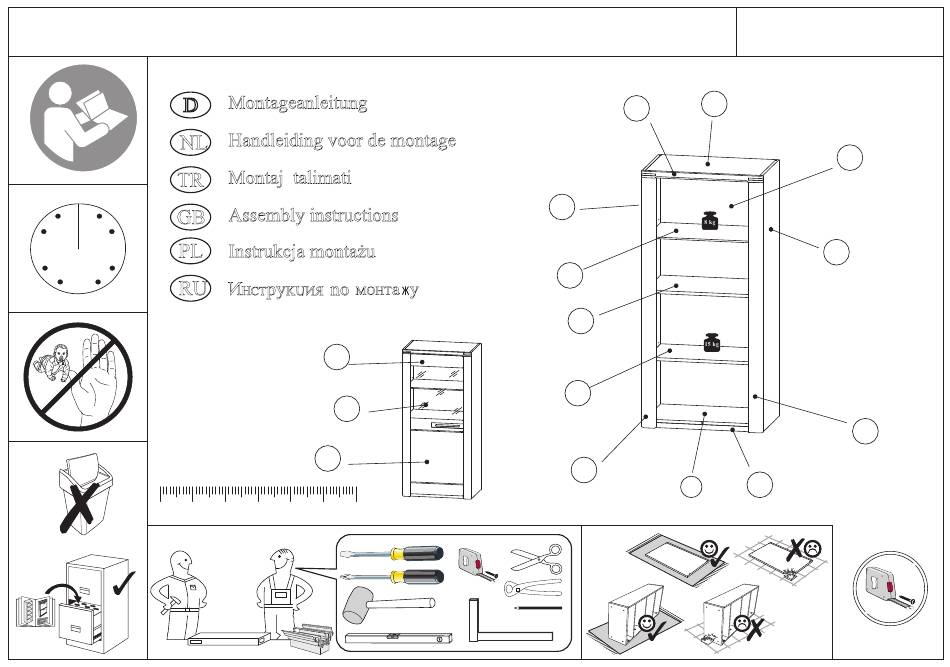 D Montageanleitung
NL Handleiding voor de montage
TR Montaj talimati
GB Assembly instructions
PL Instrukcja montażu
RU Инструкция по монтажу

8 kg

15 kg