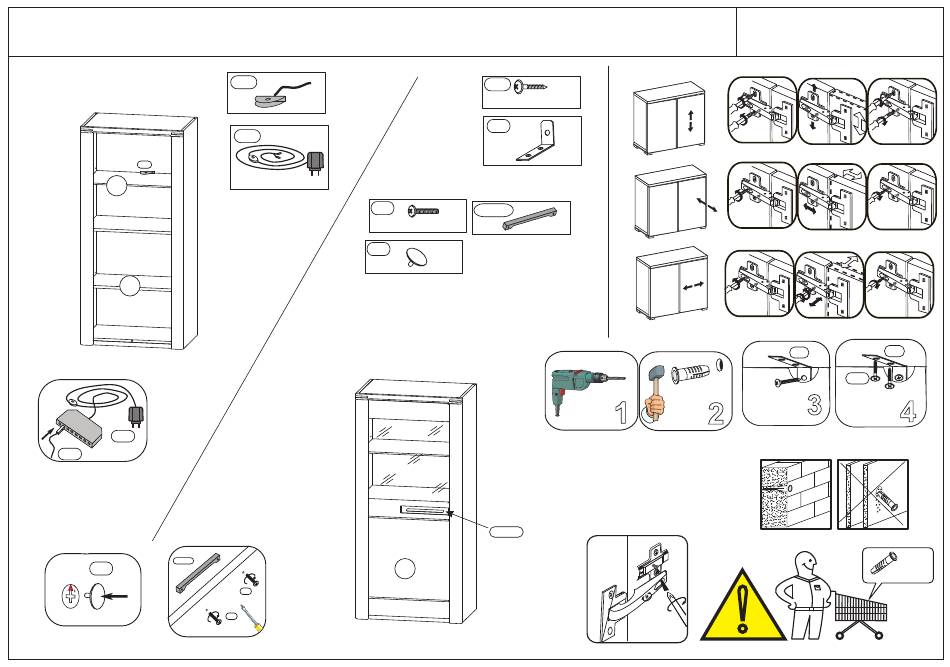 1

2

3

4