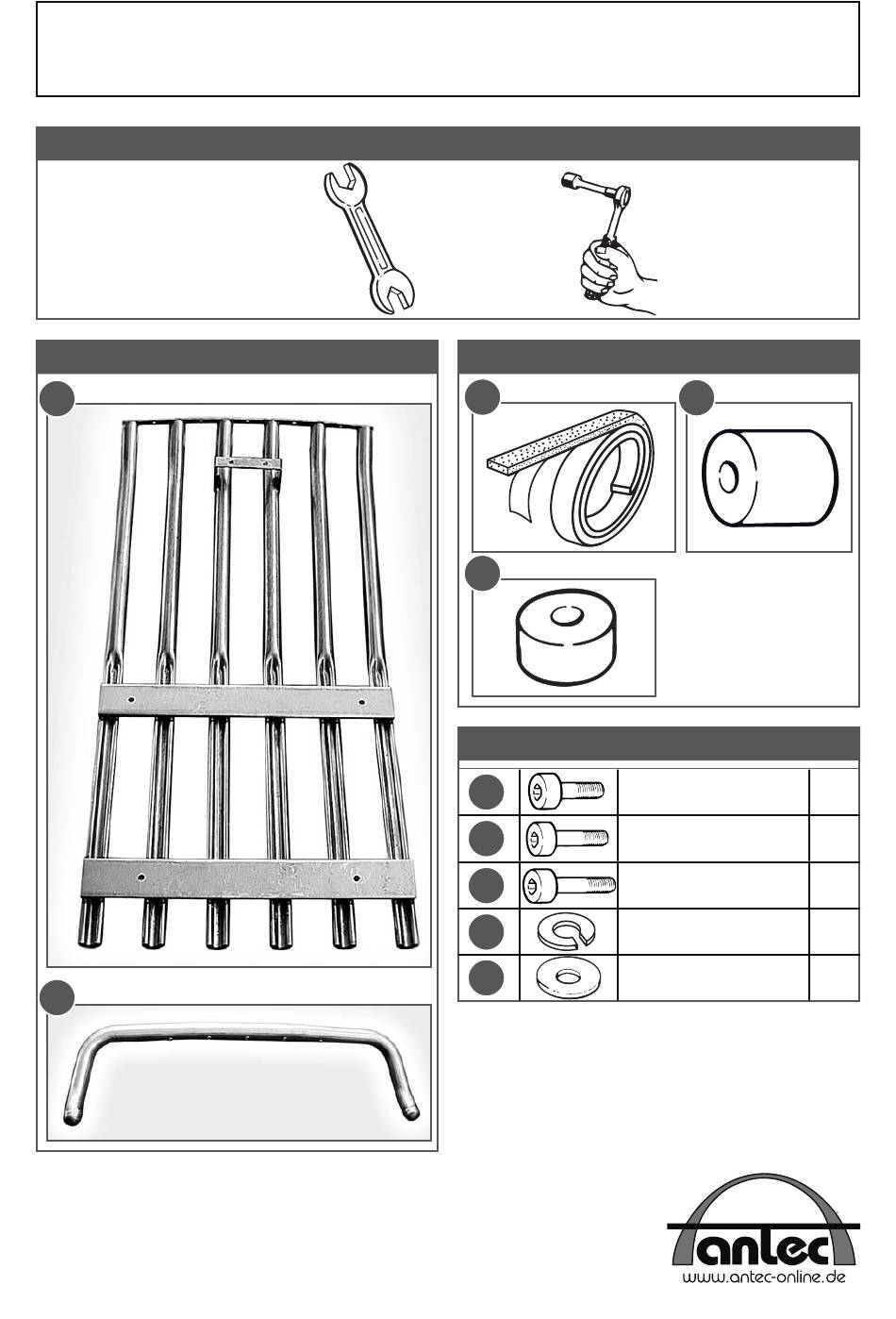 antec

www.antec-online.de