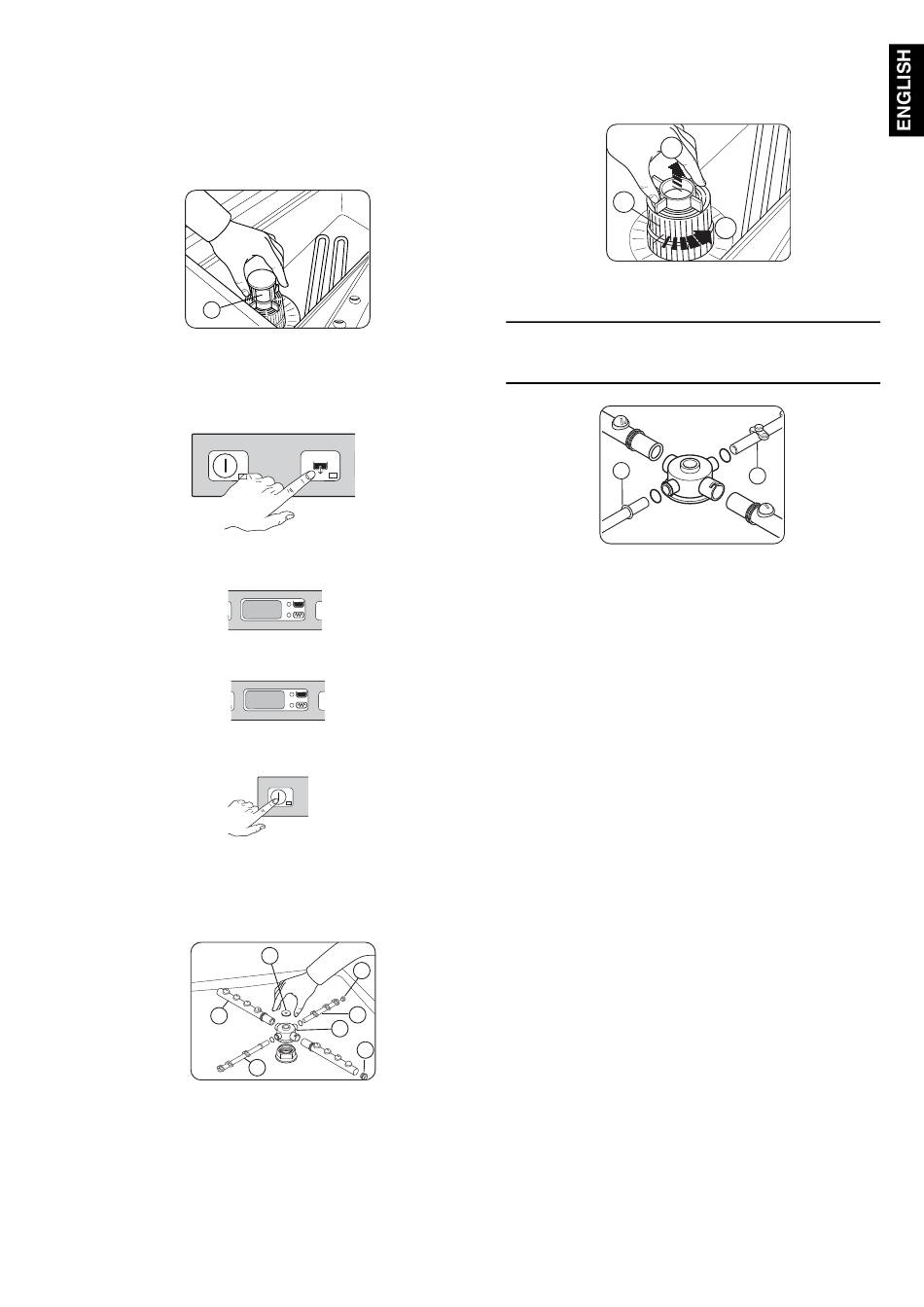 ENGLISH