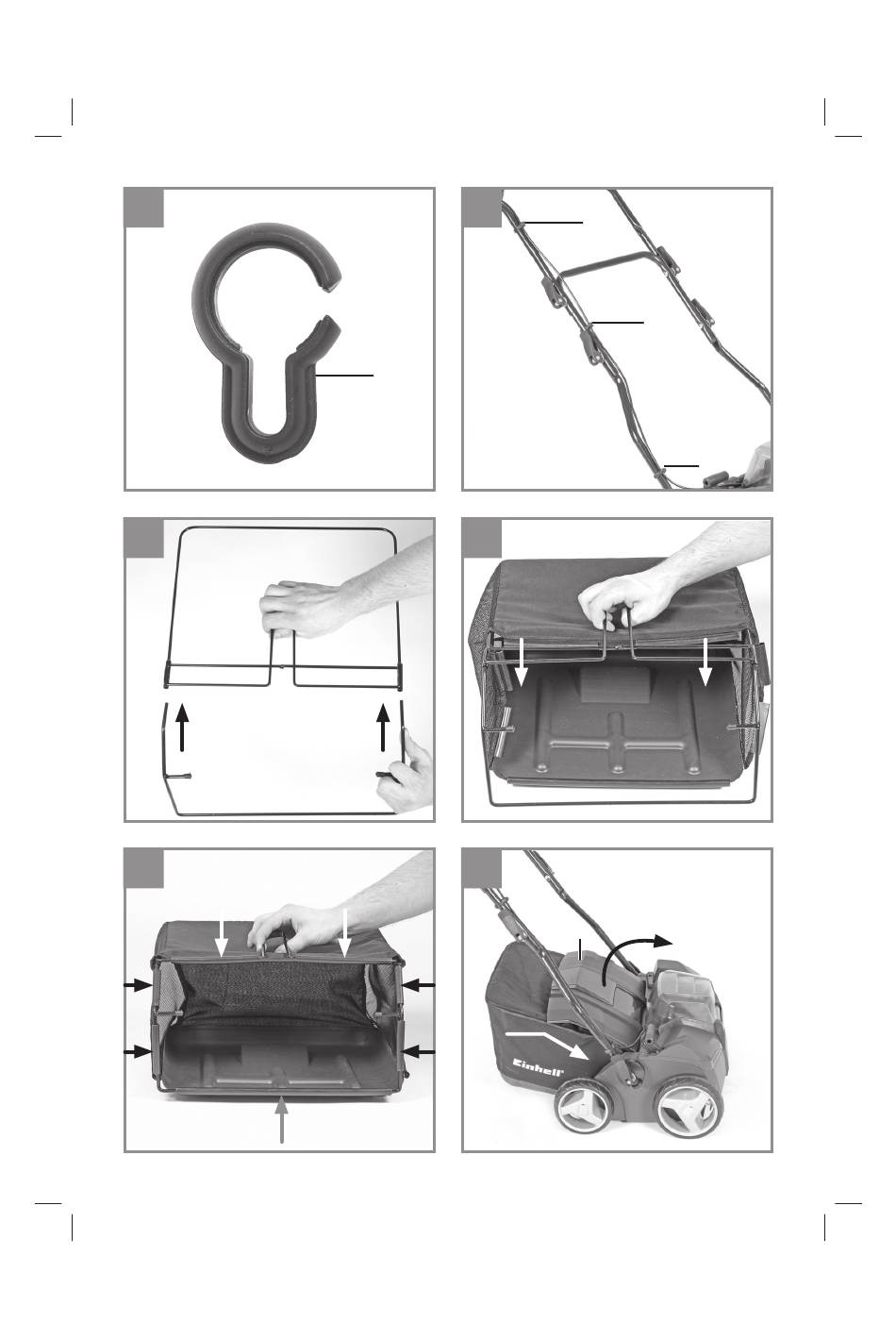 Einhell