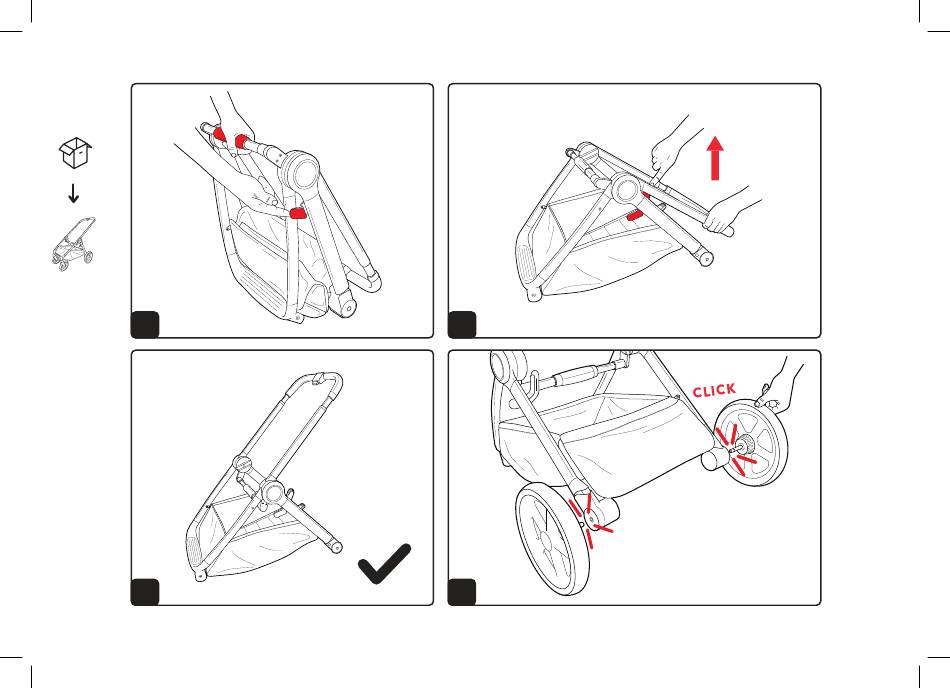 CLICK