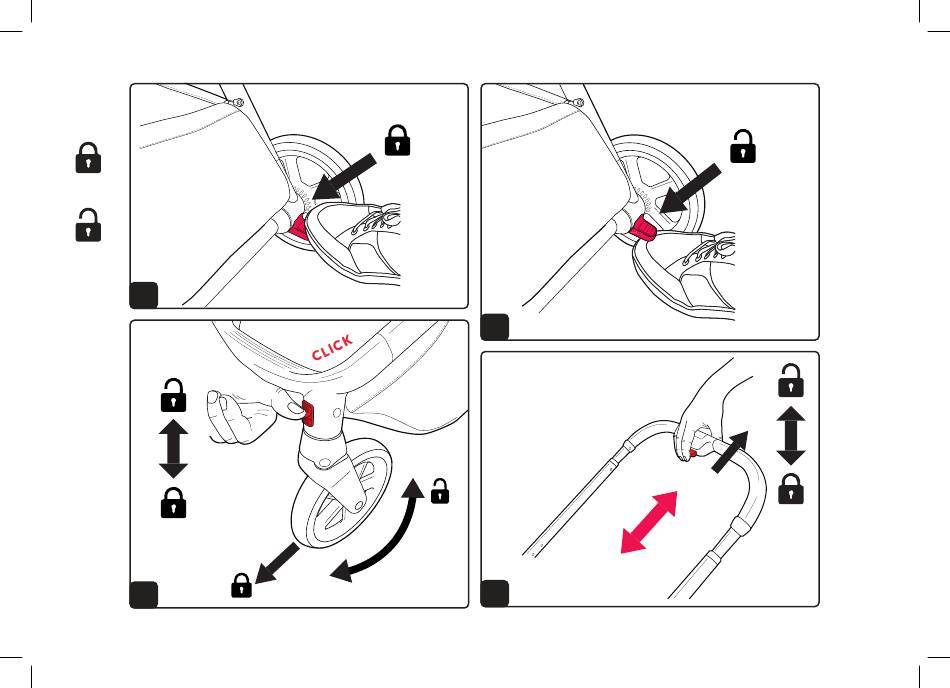 CLICK