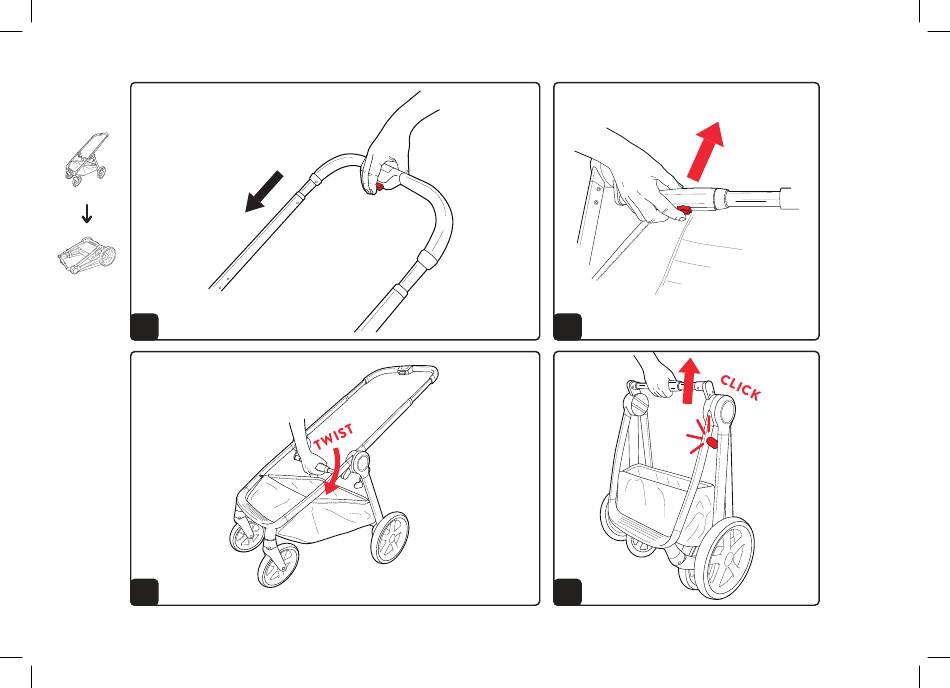 TWIST

CLICK