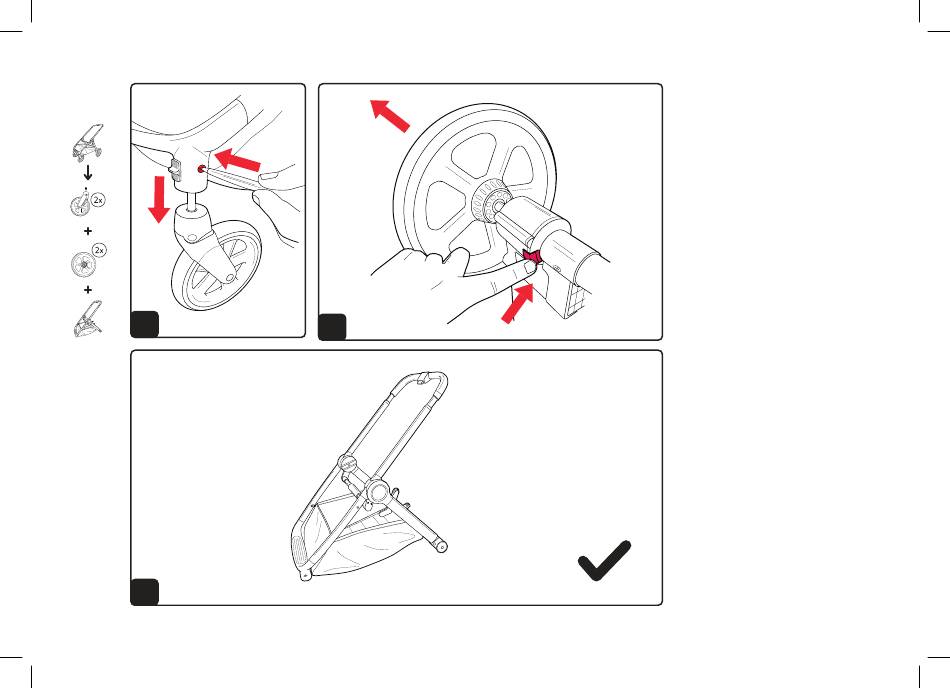 2x
+
2x
+