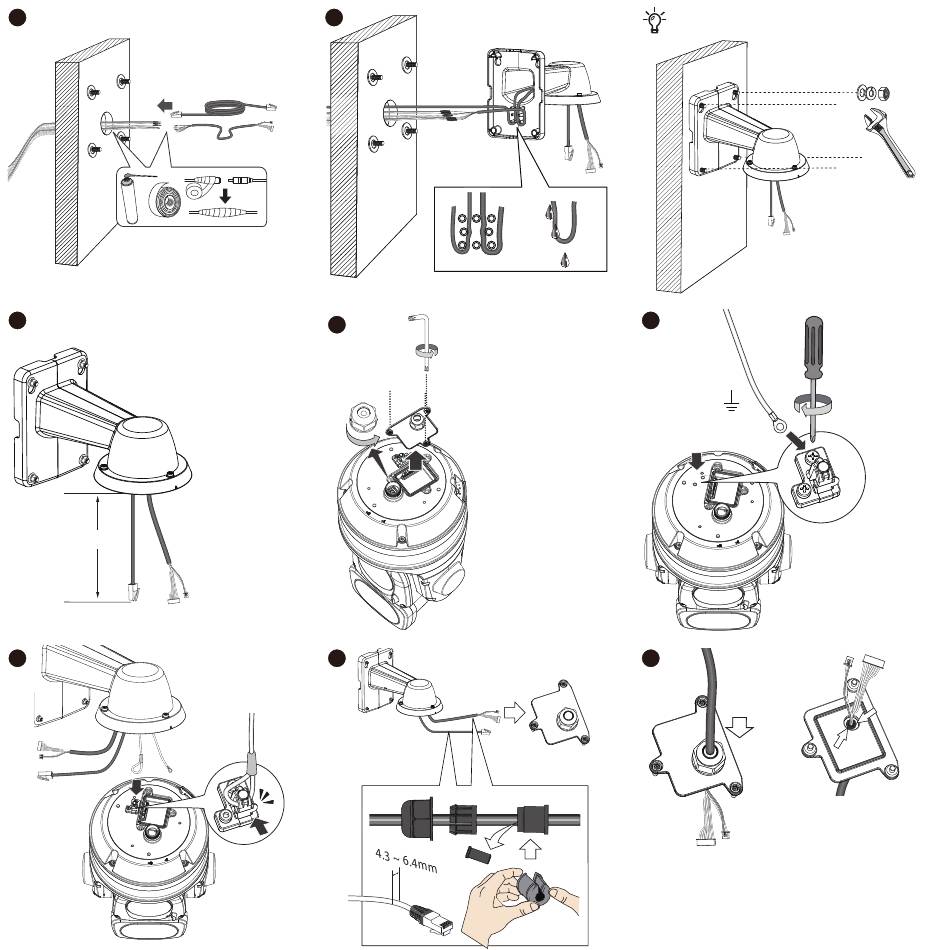 4.3 ~ 6.4mm