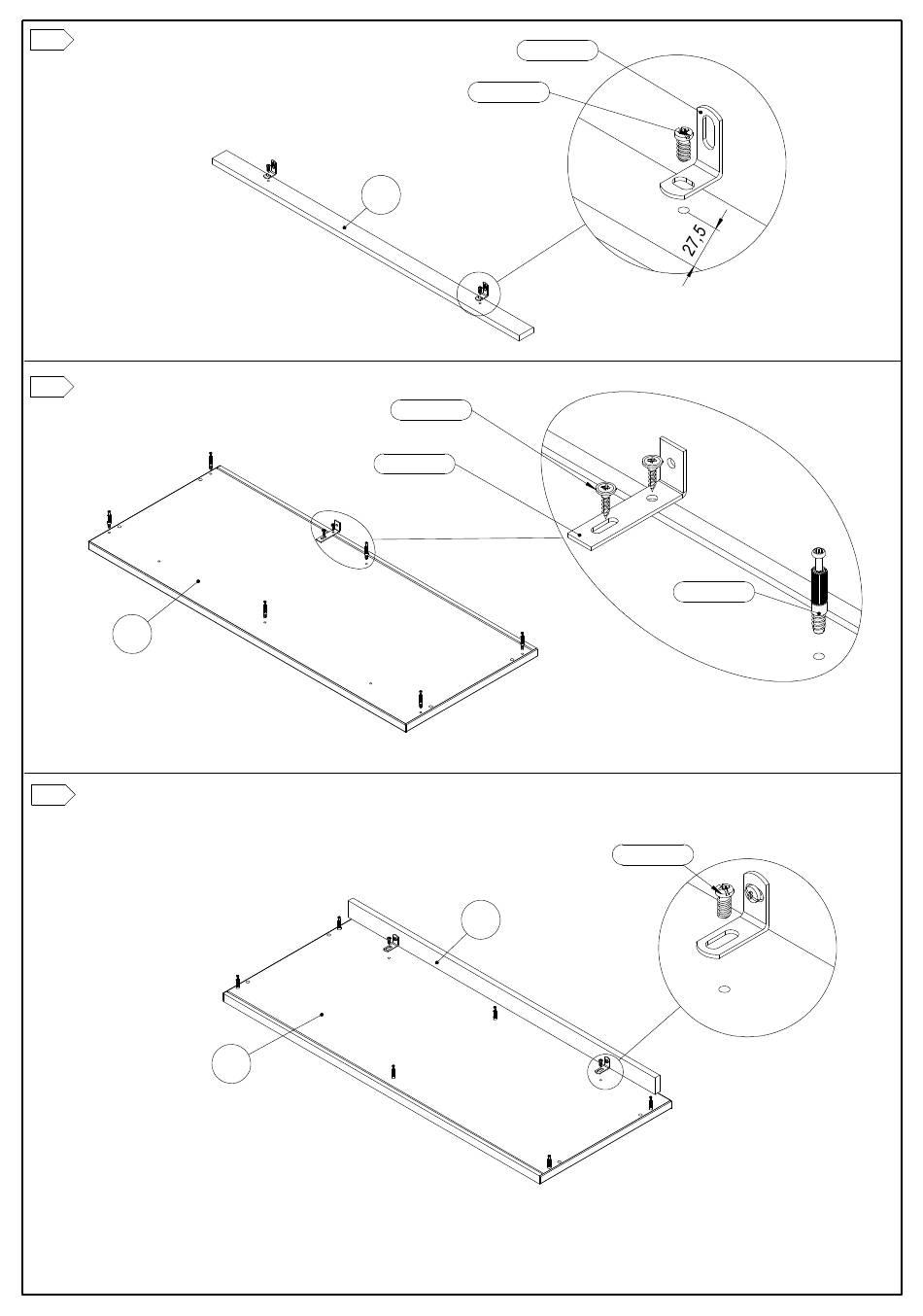 27,5